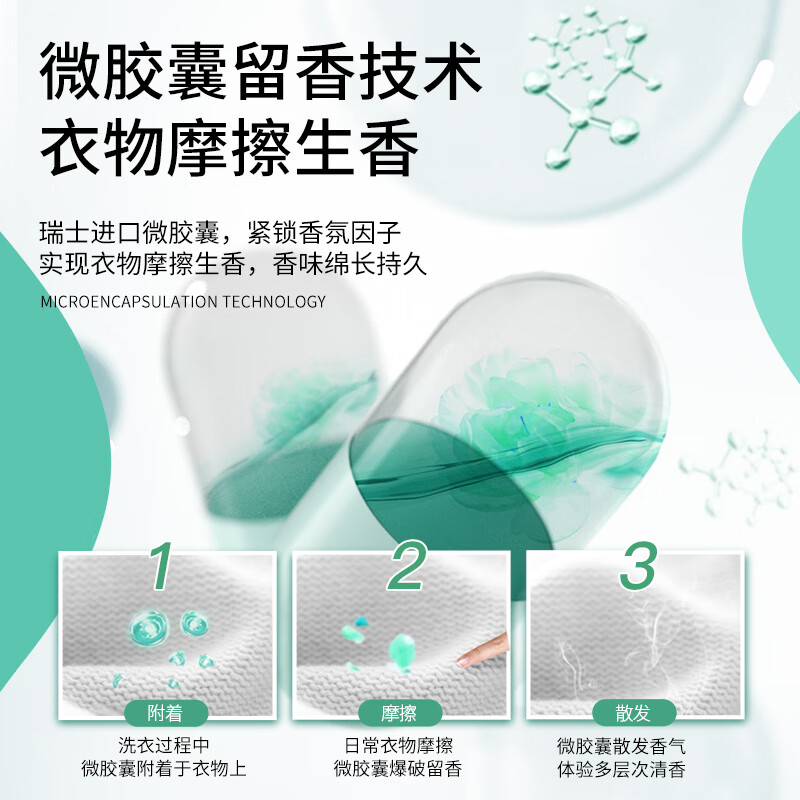 微胶囊留香技术
衣物摩擦生香

瑞士进口微胶囊，紧锁香氛因子
实现衣物摩擦生香，香味绵长持久

MICROENCAPSULATION TECHNOLOGY

1
附着
洗衣过程中
微胶囊附着于衣物上

2
摩擦
日常衣物摩擦
微胶囊爆破留香

3
散发
微胶囊散发香气
体验多层次清香