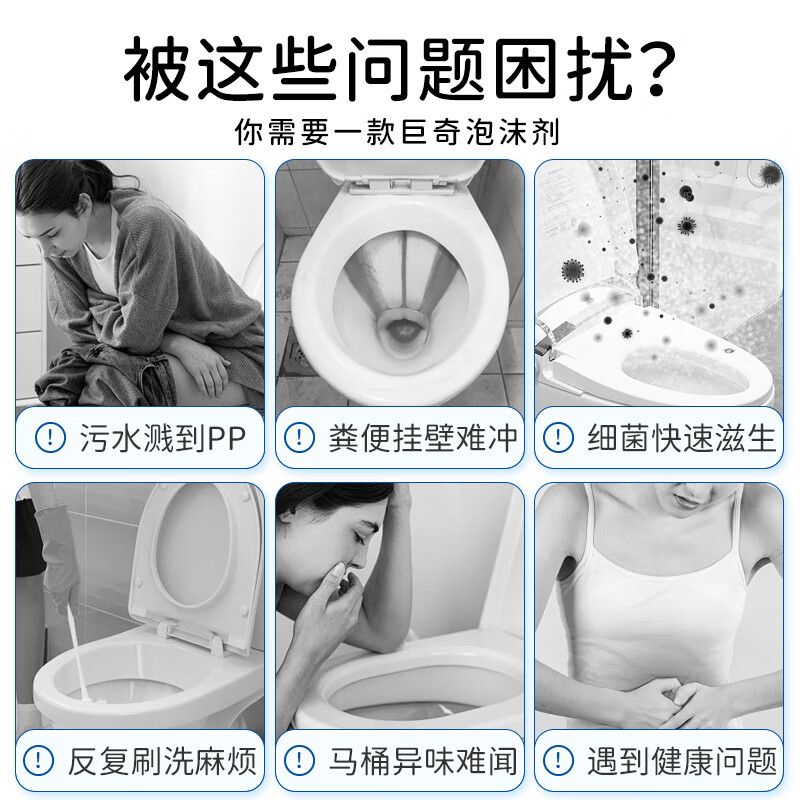 被这些问题困扰?

你需要一款巨奇泡沫剂

! 污水溅到PP

! 粪便挂壁难冲

! 细菌快速滋生

! 反复刷洗麻烦

! 马桶异味难闻

! 遇到健康问题