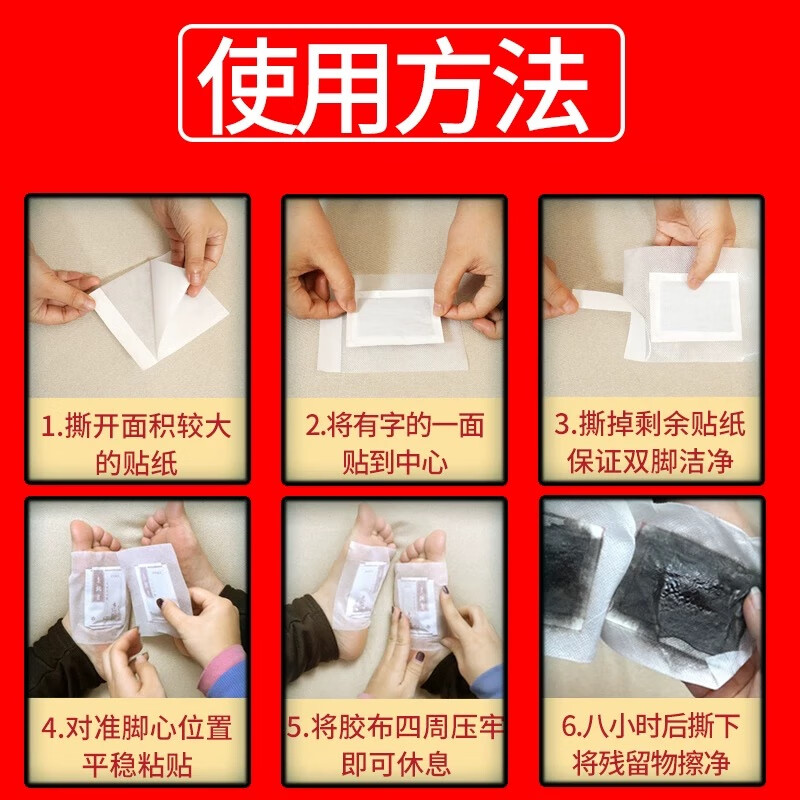 使用方法

1.撕开面积较大的贴纸

2.将有字的一面贴到中心

3.撕掉剩余贴纸保证双脚洁净

4.对准脚心位置平稳粘贴

5.将胶布四周压牢即可休息

6.八小时后撕下将残留物擦净