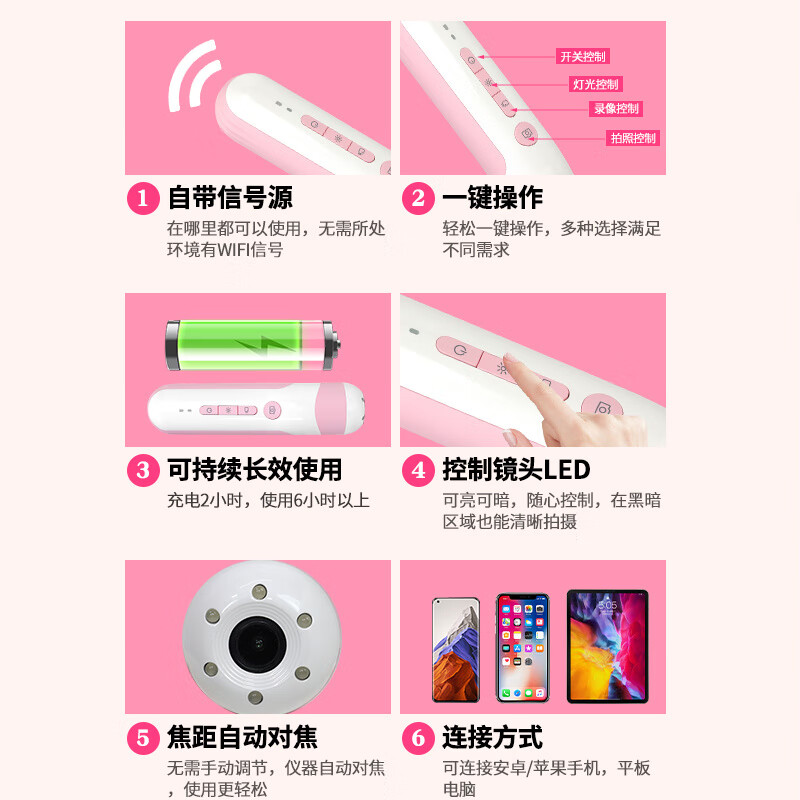 开关控制
灯光控制
录像控制
拍照控制

1 自带信号源
在哪里都可以使用，无需所处环境有WIFI信号

2 一键操作
轻松一键操作，多种选择满足不同需求

3 可持续长效使用
充电2小时，使用6小时以上

4 控制镜头LED
可亮可暗，随心控制，在黑暗区域也能清晰拍摄

5 焦距自动对焦
无需手动调节，仪器自动对焦，使用更轻松

6 连接方式
可连接安卓/苹果手机，平板电脑