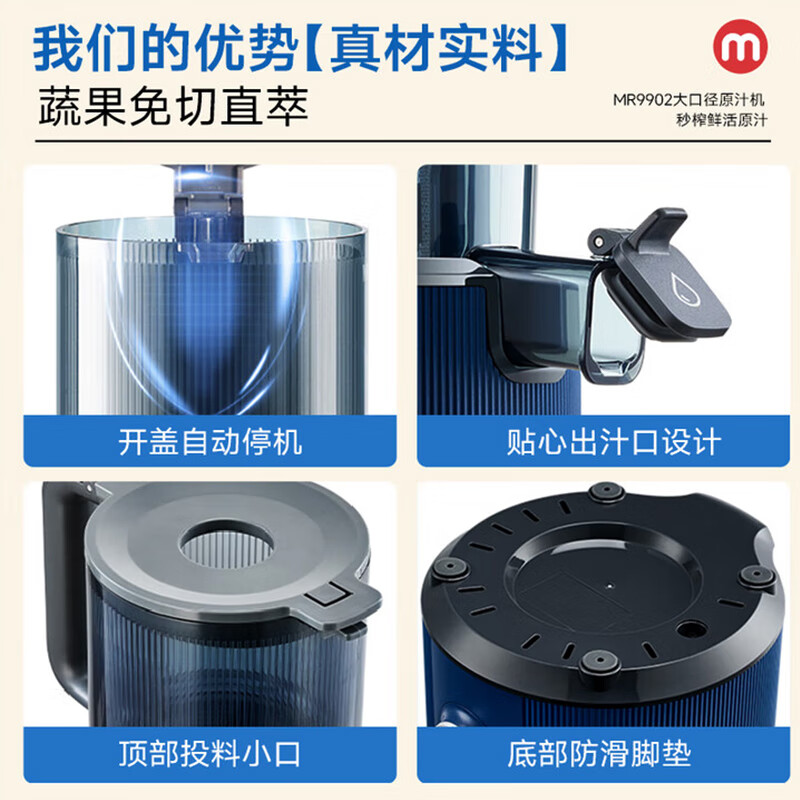 我们的优势【真材实料】

蔬果免切直萃

m

MR9902大口径原汁机
秒榨鲜活原汁

开盖自动停机

贴心出汁口设计

顶部投料小口

底部防滑脚垫