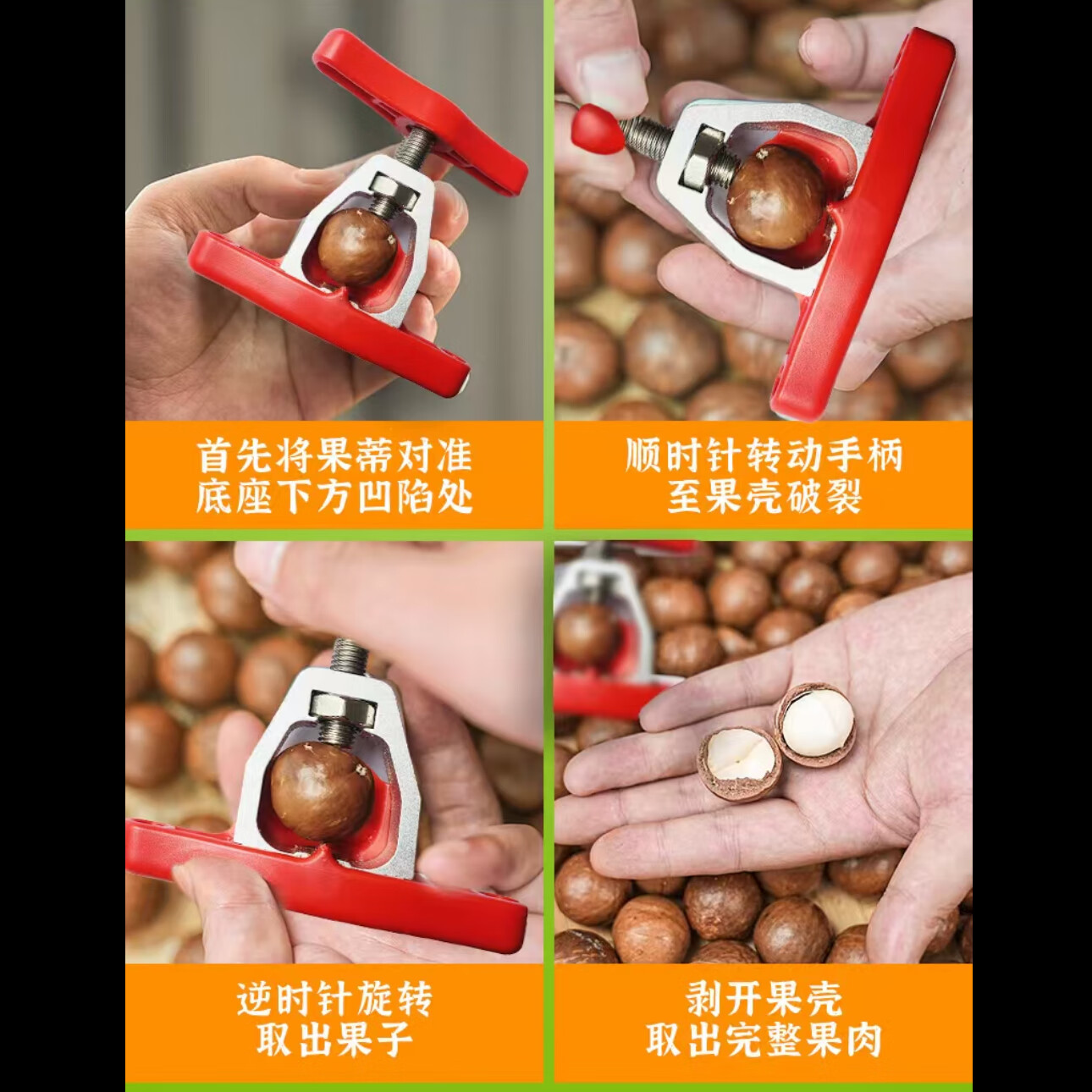 首先将果蒂对准
底座下方凹陷处

顺时针转动手柄
至果壳破裂

逆时针旋转
取出果子

剥开果壳
取出完整果肉