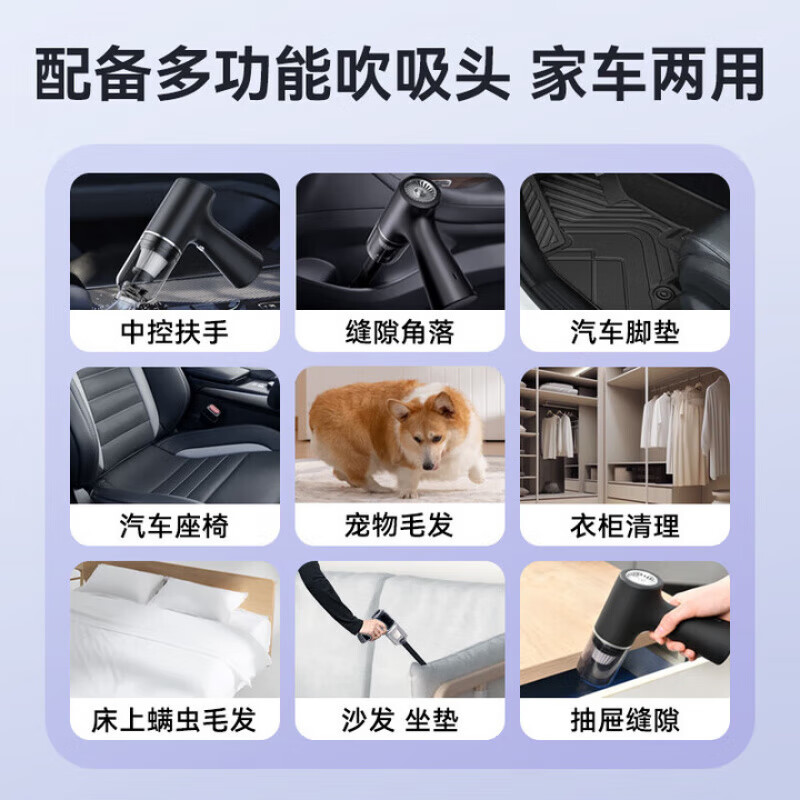 配备多功能吹吸头 家车两用

中控扶手

缝隙角落

汽车脚垫

汽车座椅

宠物毛发

衣柜清理

床上螨虫毛发

沙发 坐垫

抽屉缝隙