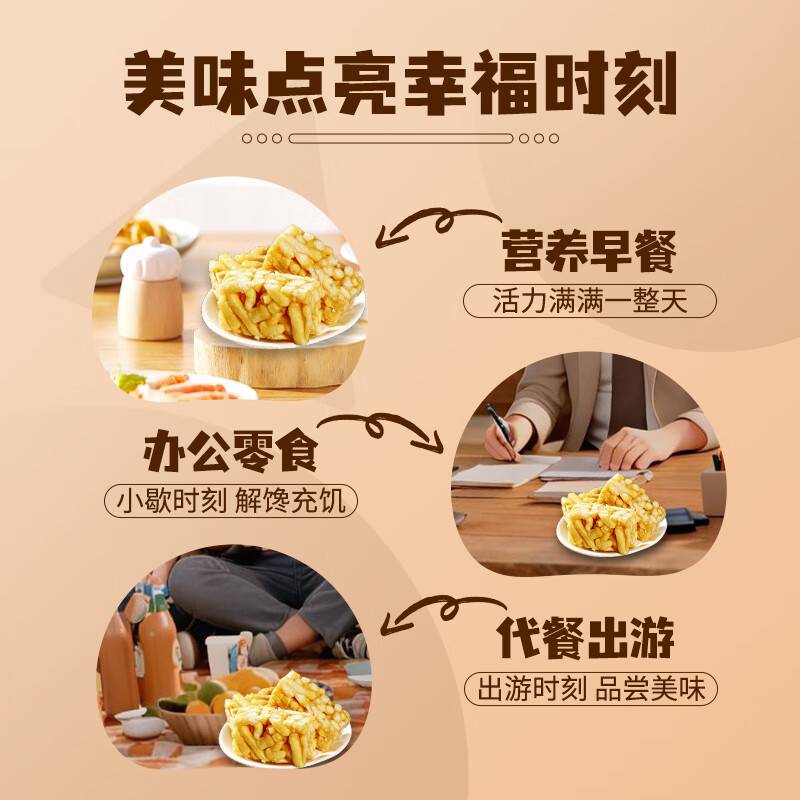 美味点亮幸福时刻

营养早餐
活力满满一整天

办公零食
小歇时刻 解馋充饥

代餐出游
出游时刻 品尝美味