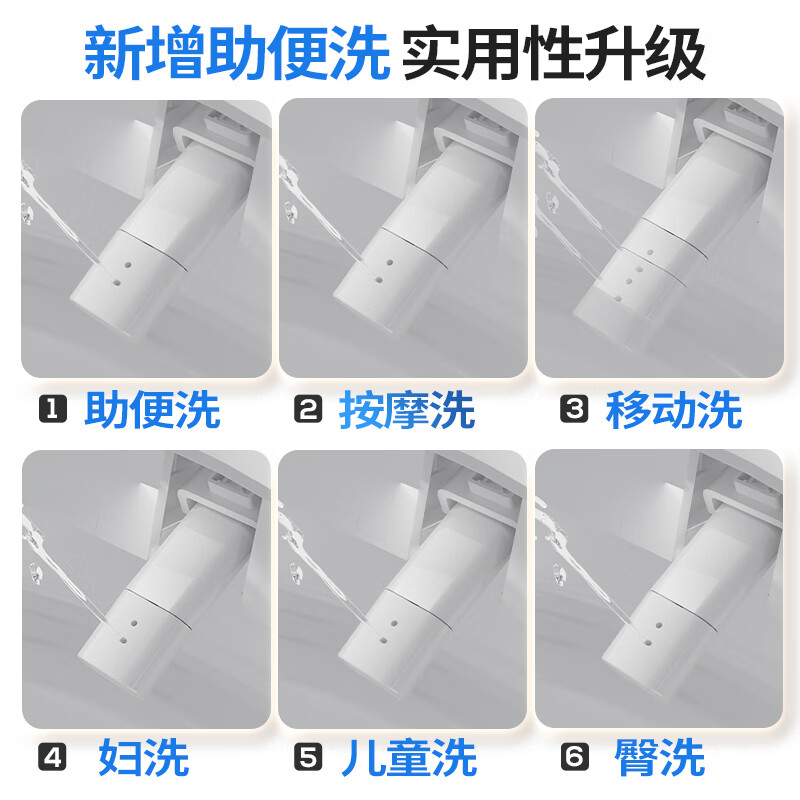 新增助便洗 实用性升级

1 助便洗

2 按摩洗

3 移动洗

4 妇洗

5 儿童洗

6 臀洗