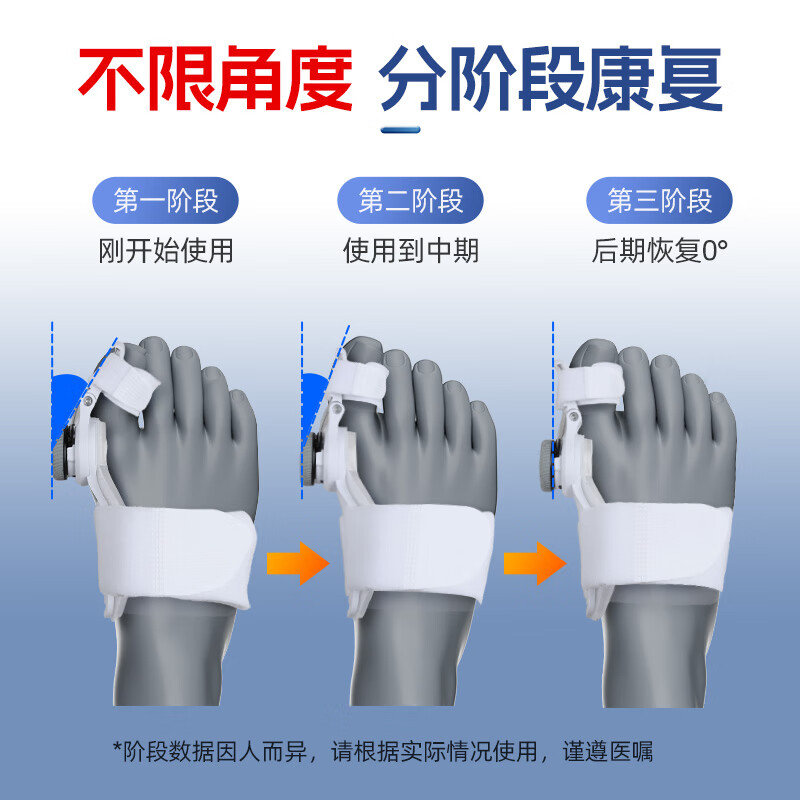 不限角度 分阶段康复

第一阶段
刚开始使用

第二阶段
使用到中期

第三阶段
后期恢复0°

*阶段数据因人而异，请根据实际情况使用，谨遵医嘱