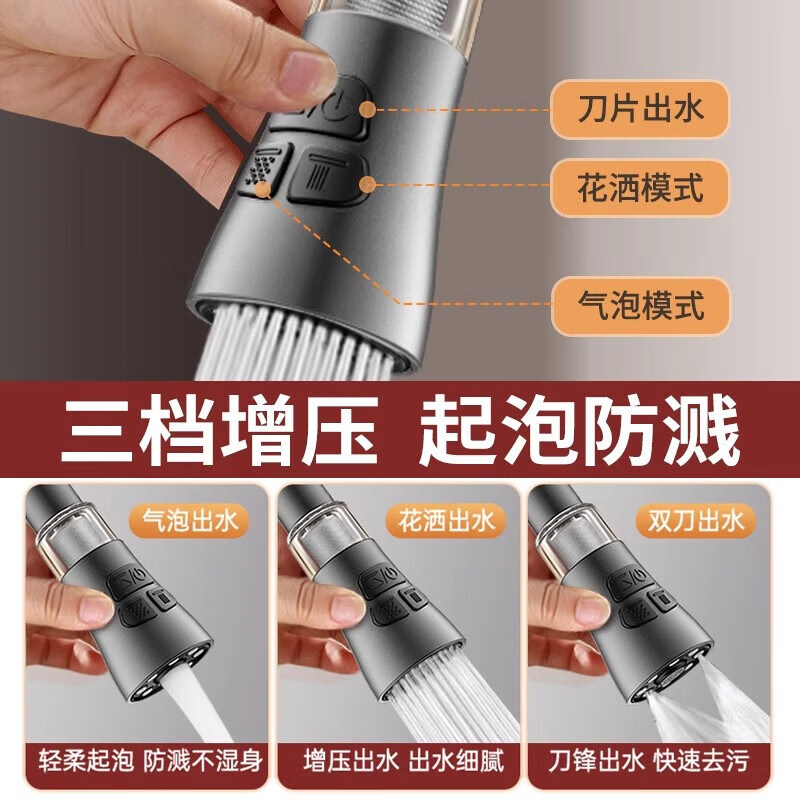 刀片出水

花洒模式

气泡模式

三档增压 起泡防溅

气泡出水

轻柔起泡 防溅不湿身

花洒出水

增压出水 出水细腻

双刀出水

刀锋出水 快速去污