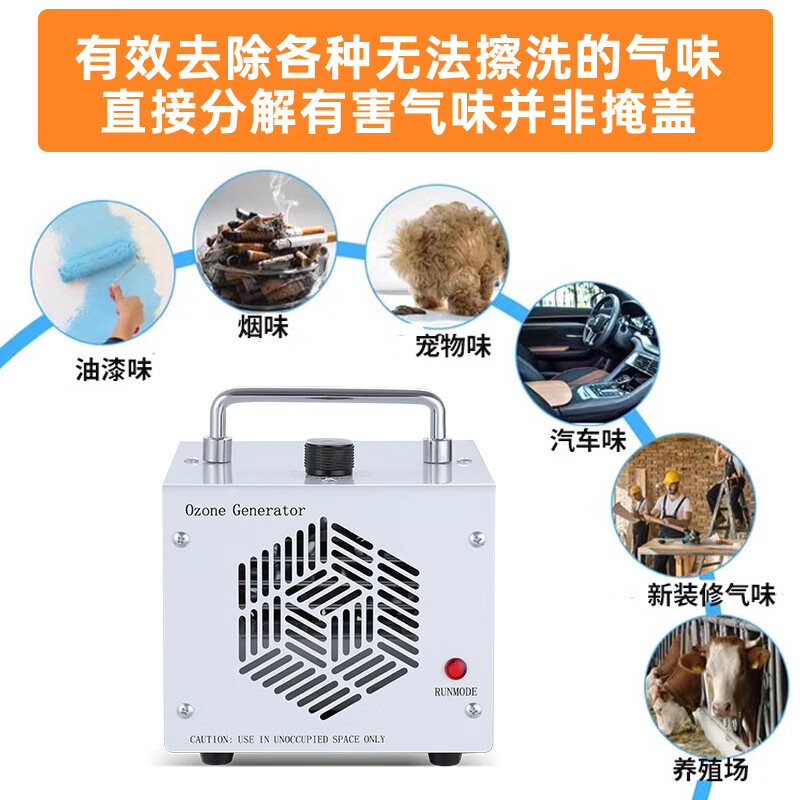 有效去除各种无法擦洗的气味
直接分解有害气味并非掩盖

油漆味

烟味

宠物味

汽车味

新装修气味

养殖场

Ozone Generator

RUNMODE

CAUTION: USE IN UNOCCUPIED SPACE ONLY