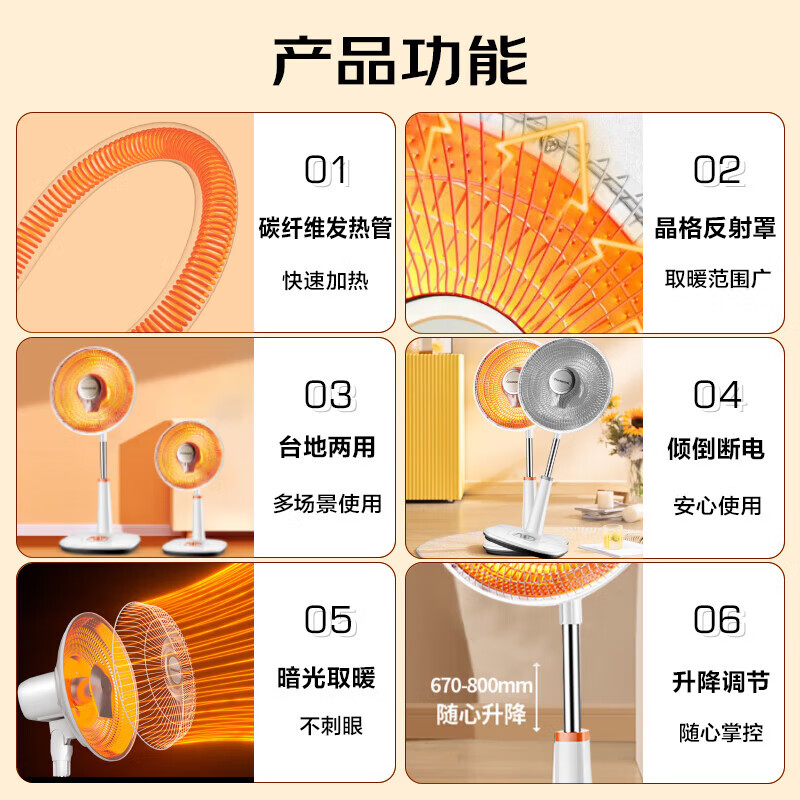 产品功能

01
碳纤维发热管
快速加热

02
晶格反射罩
取暖范围广

03
台地两用
多场景使用

04
倾倒断电
安心使用

05
暗光取暖
不刺眼

670-800mm
随心升降

06
升降调节
随心掌控