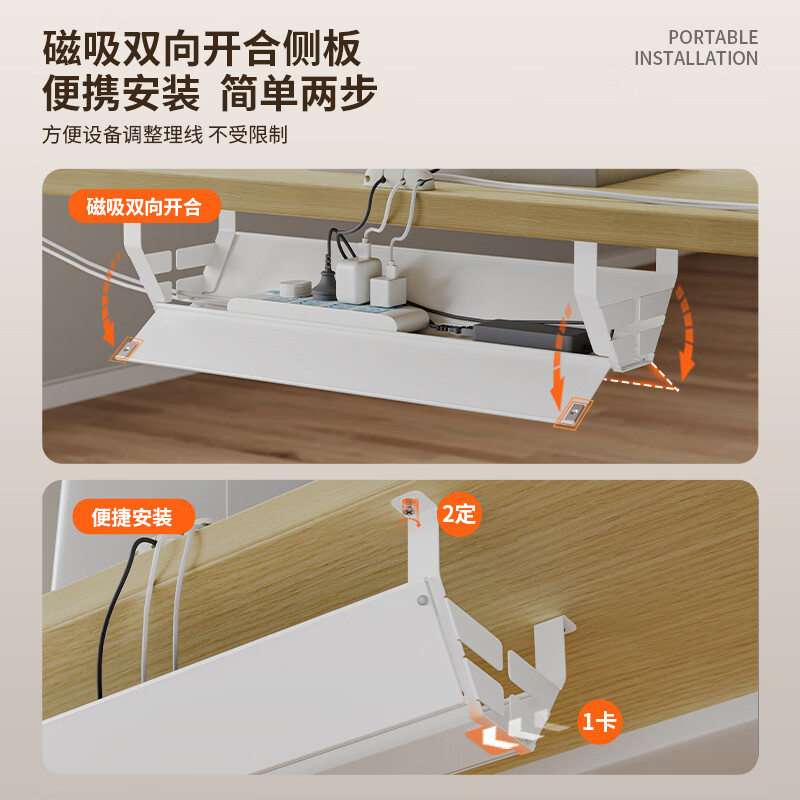 磁吸双向开合侧板
便携安装 简单两步

PORTABLE
INSTALLATION

方便设备调整理线 不受限制

磁吸双向开合

便捷安装

2定

1卡