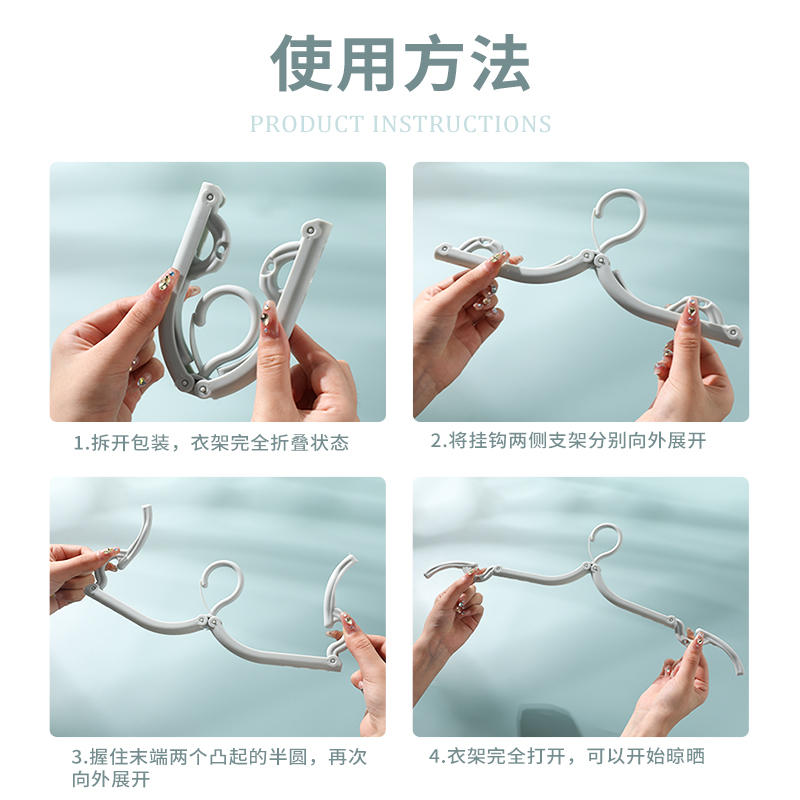 使用方法

PRODUCT INSTRUCTIONS

1.拆开包装，衣架完全折叠状态

2.将挂钩两侧支架分别向外展开

3.握住末端两个凸起的半圆，再次向外展开

4.衣架完全打开，可以开始晾晒