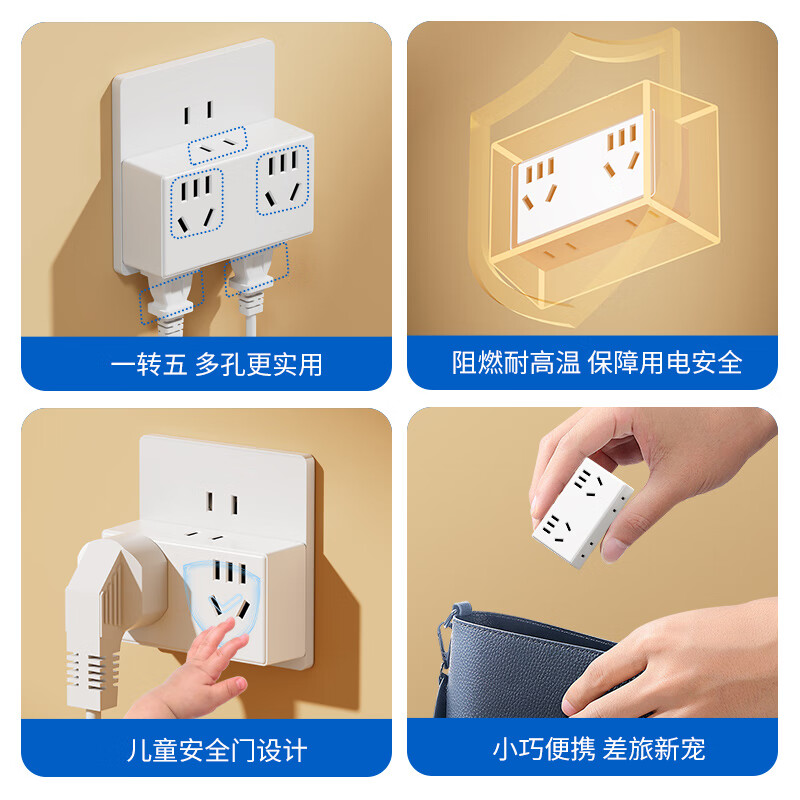 一转五 多孔更实用

阻燃耐高温 保障用电安全

儿童安全门设计

小巧便携 差旅新宠