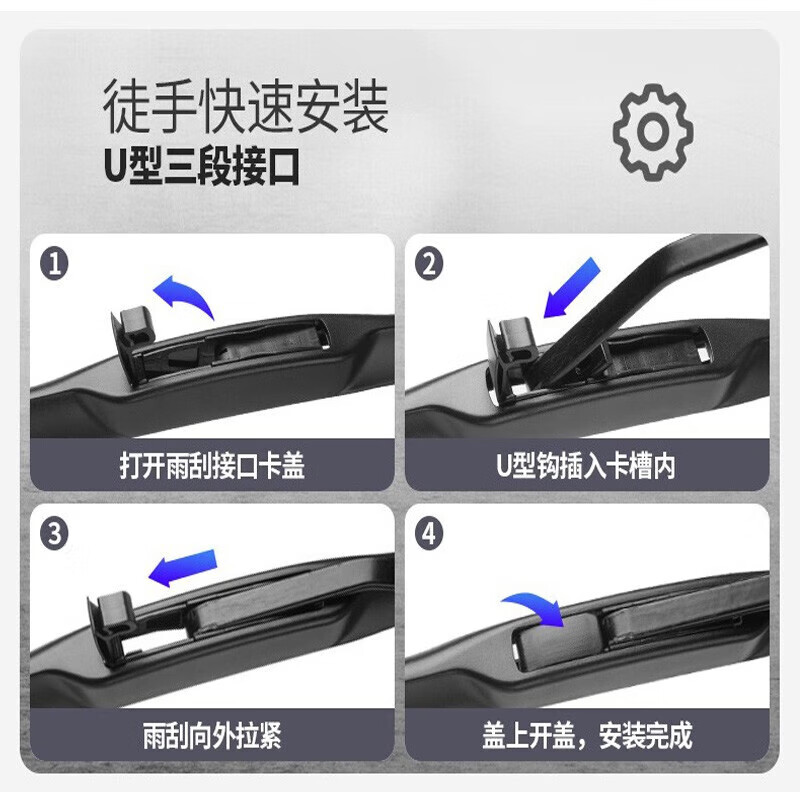 徒手快速安装
U型三段接口

1
打开雨刮接口卡盖

2
U型钩插入卡槽内

3
雨刮向外拉紧

4
盖上开盖，安装完成