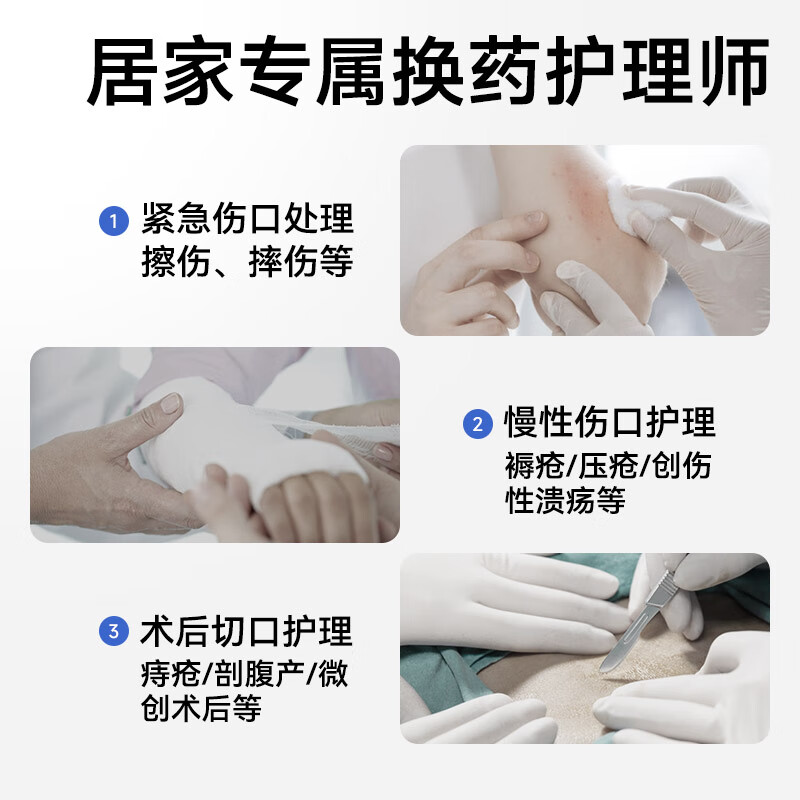 居家专属换药护理师

1 紧急伤口处理
擦伤、摔伤等

2 慢性伤口护理
褥疮/压疮/创伤性溃疡等

3 术后切口护理
痔疮/剖腹产/微创术后等