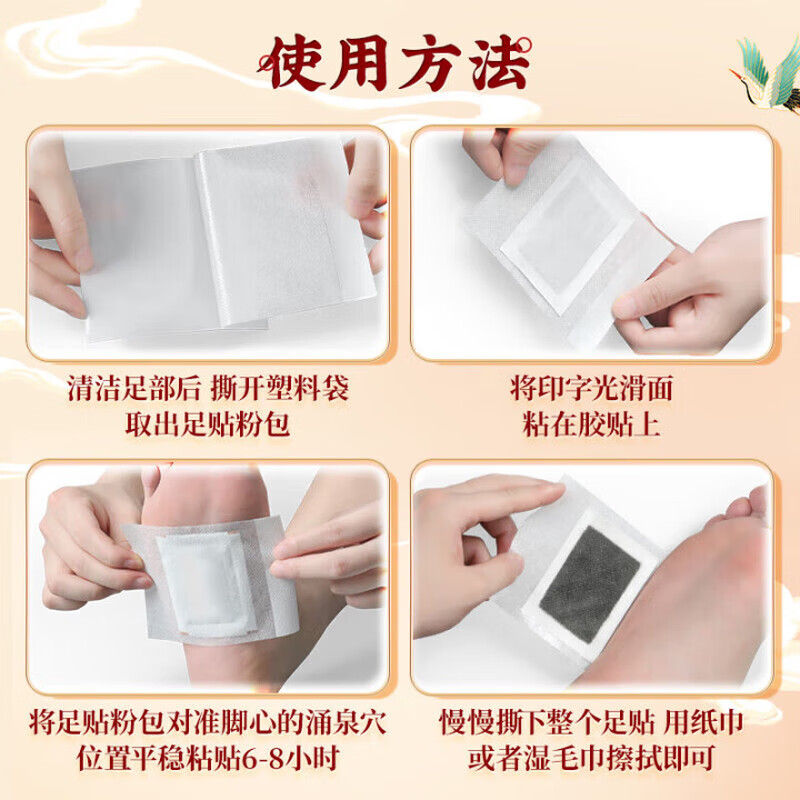 使用方法

清洁足部后 撕开塑料袋
取出足贴粉包

将印字光滑面
粘在胶贴上

将足贴粉包对准脚心的涌泉穴
位置平稳粘贴6-8小时

慢慢撕下整个足贴 用纸巾
或者湿毛巾擦拭即可