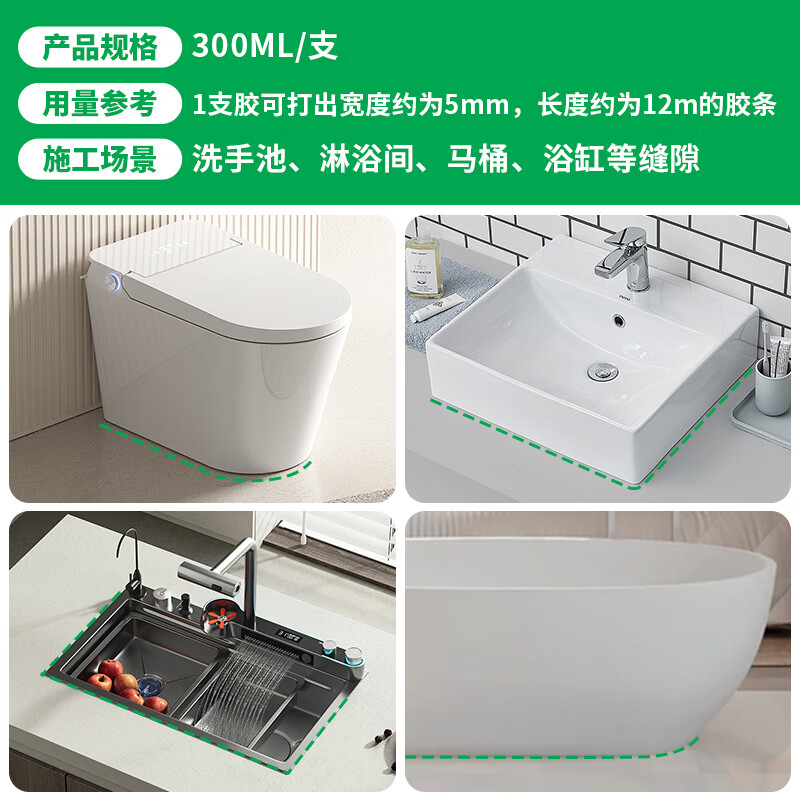 产品规格 300ML/支

用量参考 1支胶可打出宽度约为5mm，长度约为12m的胶条

施工场景 洗手池、淋浴间、马桶、浴缸等缝隙