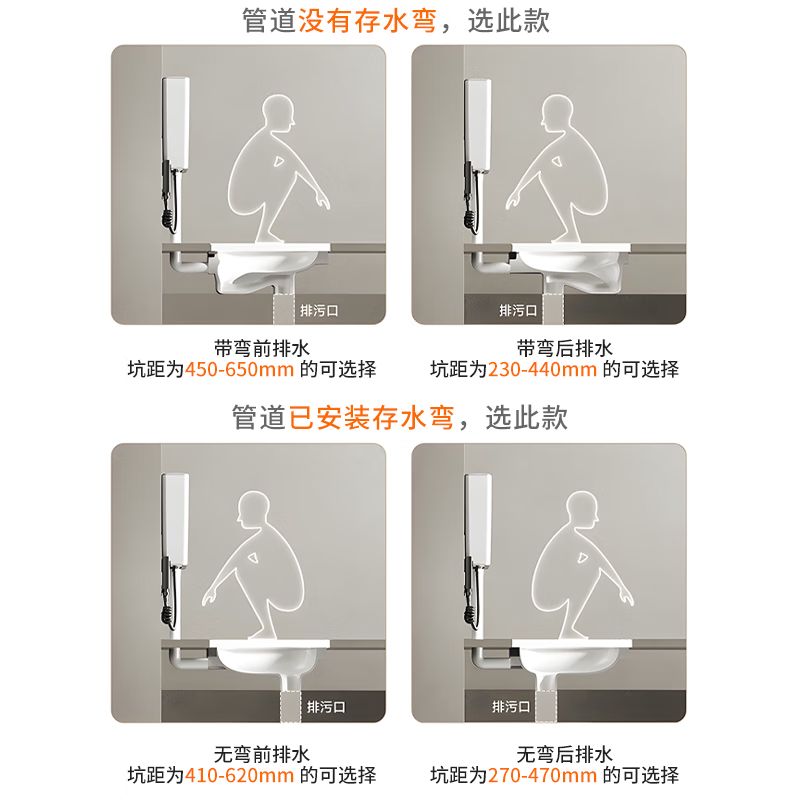 管道没有存水弯，选此款

排污口

带弯前排水
坑距为450-650mm 的可选择

排污口

带弯后排水
坑距为230-440mm 的可选择

管道已安装存水弯，选此款

排污口

无弯前排水
坑距为410-620mm 的可选择

排污口

无弯后排水
坑距为270-470mm 的可选择