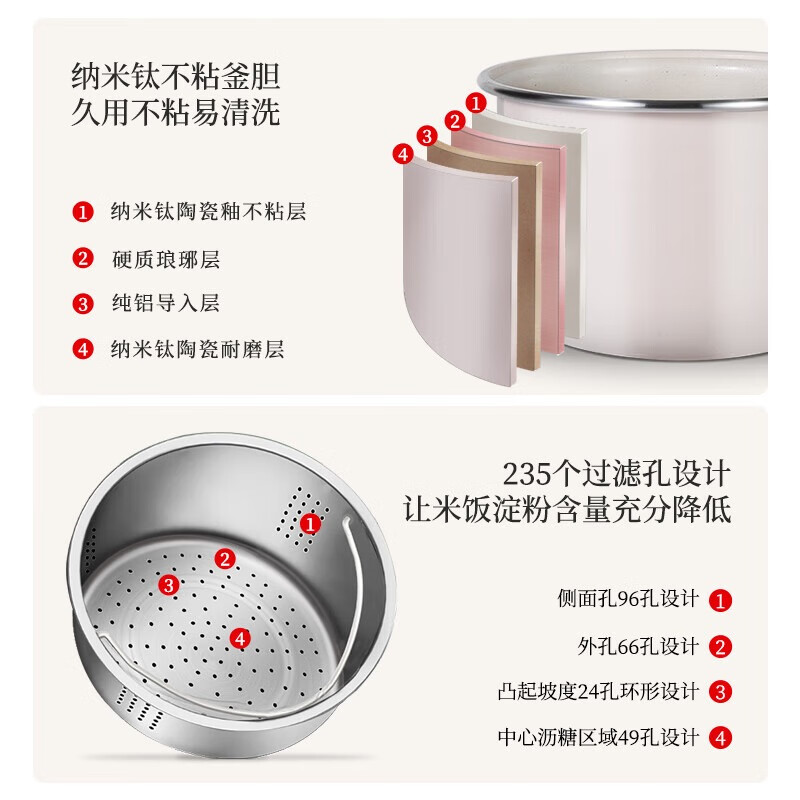 纳米钛不粘釜胆
久用不粘易清洗

1
2
3
4

1 纳米钛陶瓷釉不粘层
2 硬质琅琊层
3 纯铝导入层
4 纳米钛陶瓷耐磨层

235个过滤孔设计
让米饭淀粉含量充分降低

1
2
3
4

侧面孔96孔设计 1
外孔66孔设计 2
凸起坡度24孔环形设计 3
中心沥糖区域49孔设计 4