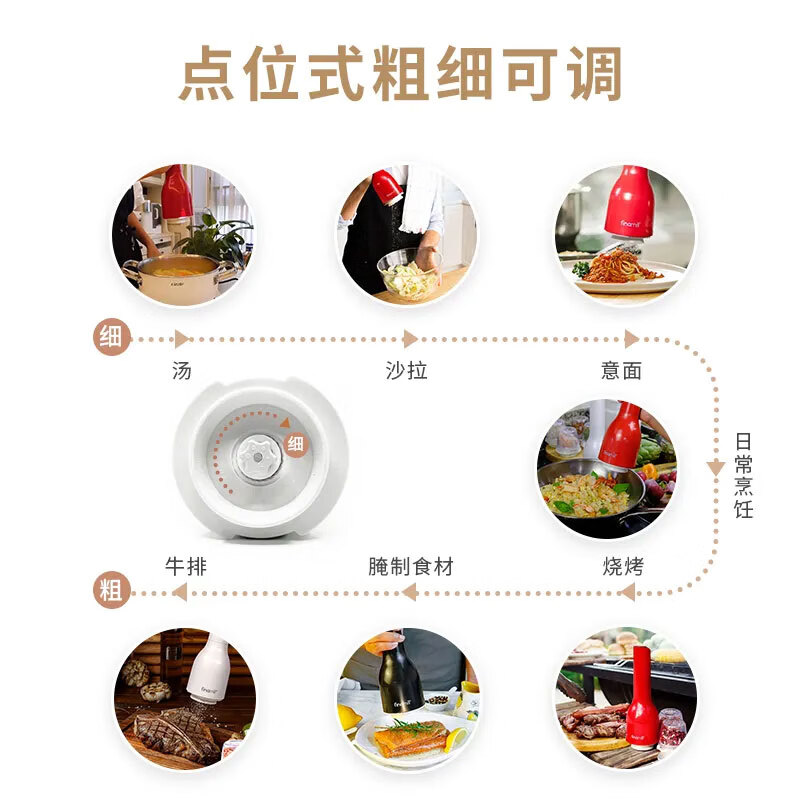 点位式粗细可调

细

汤

沙拉

意面

细

日常烹饪

牛排

腌制食材

烧烤

粗