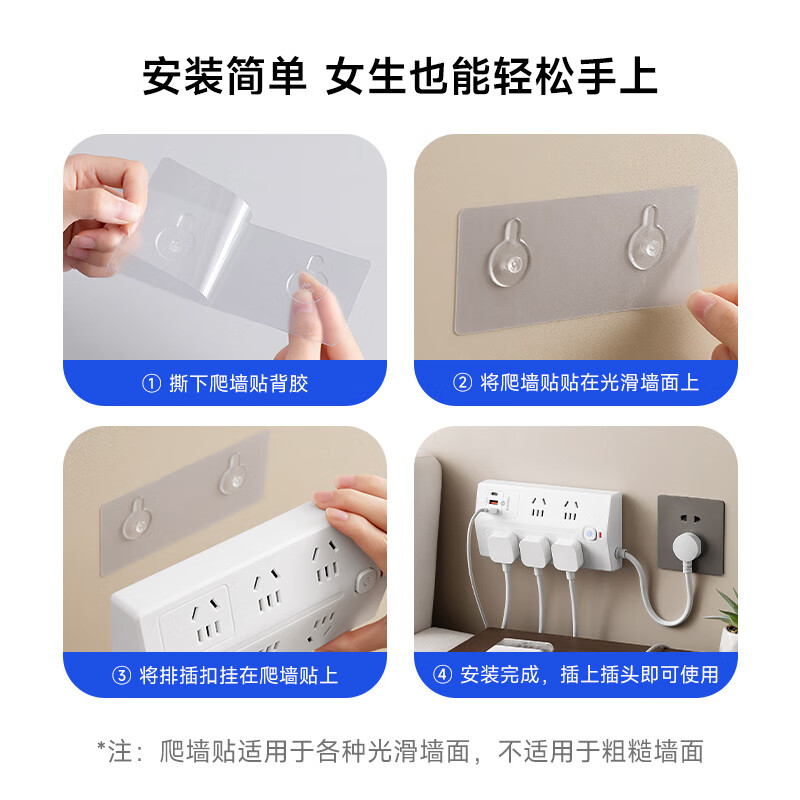 安装简单 女生也能轻松手上

① 撕下爬墙贴背胶

② 将爬墙贴贴在光滑墙面上

③ 将排插扣挂在爬墙贴上

④ 安装完成，插上插头即可使用

*注：爬墙贴适用于各种光滑墙面，不适用于粗糙墙面