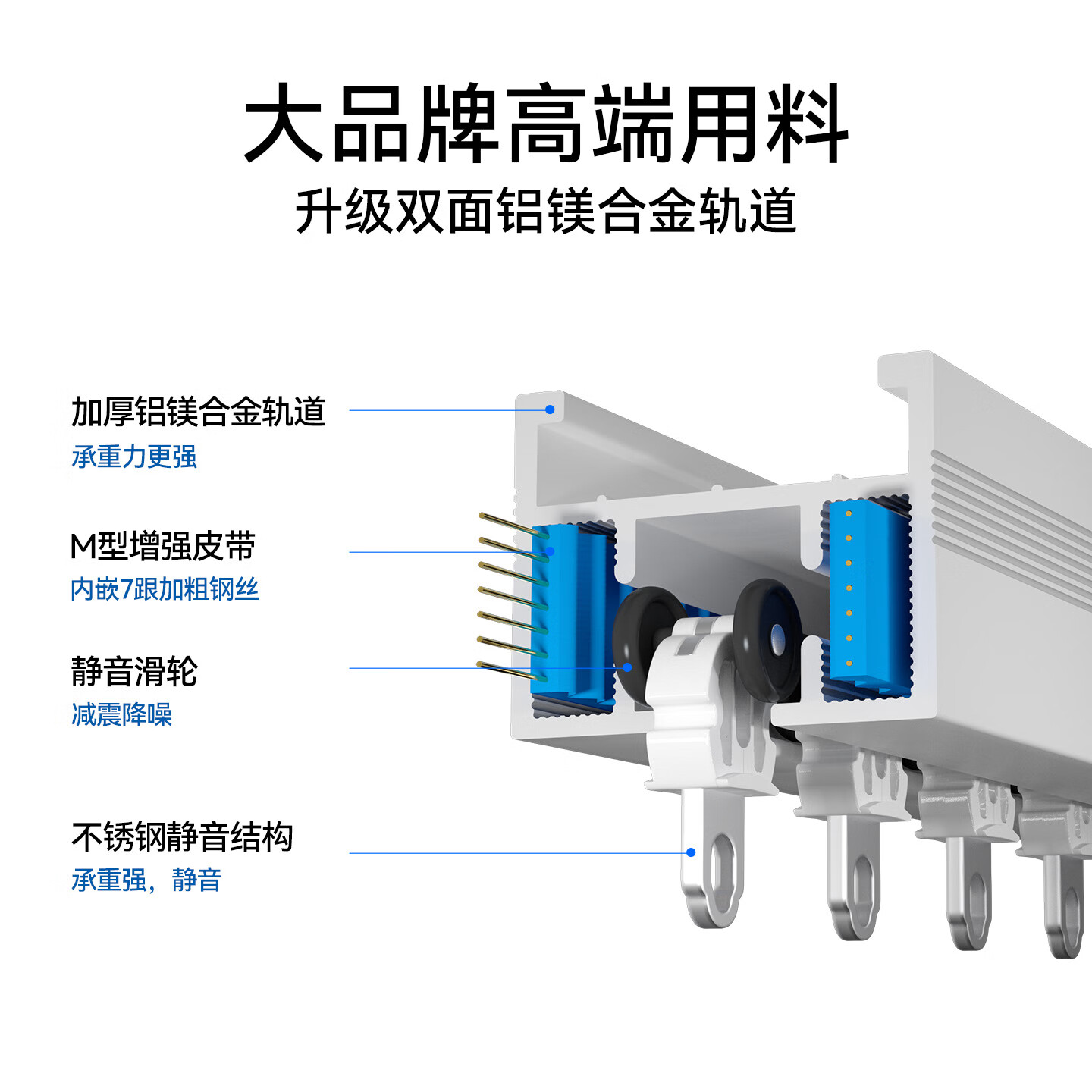 大品牌高端用料
升级双面铝镁合金轨道

加厚铝镁合金轨道
承重力更强

M型增强皮带
内嵌7跟加粗钢丝

静音滑轮
减震降噪

不锈钢静音结构
承重强，静音