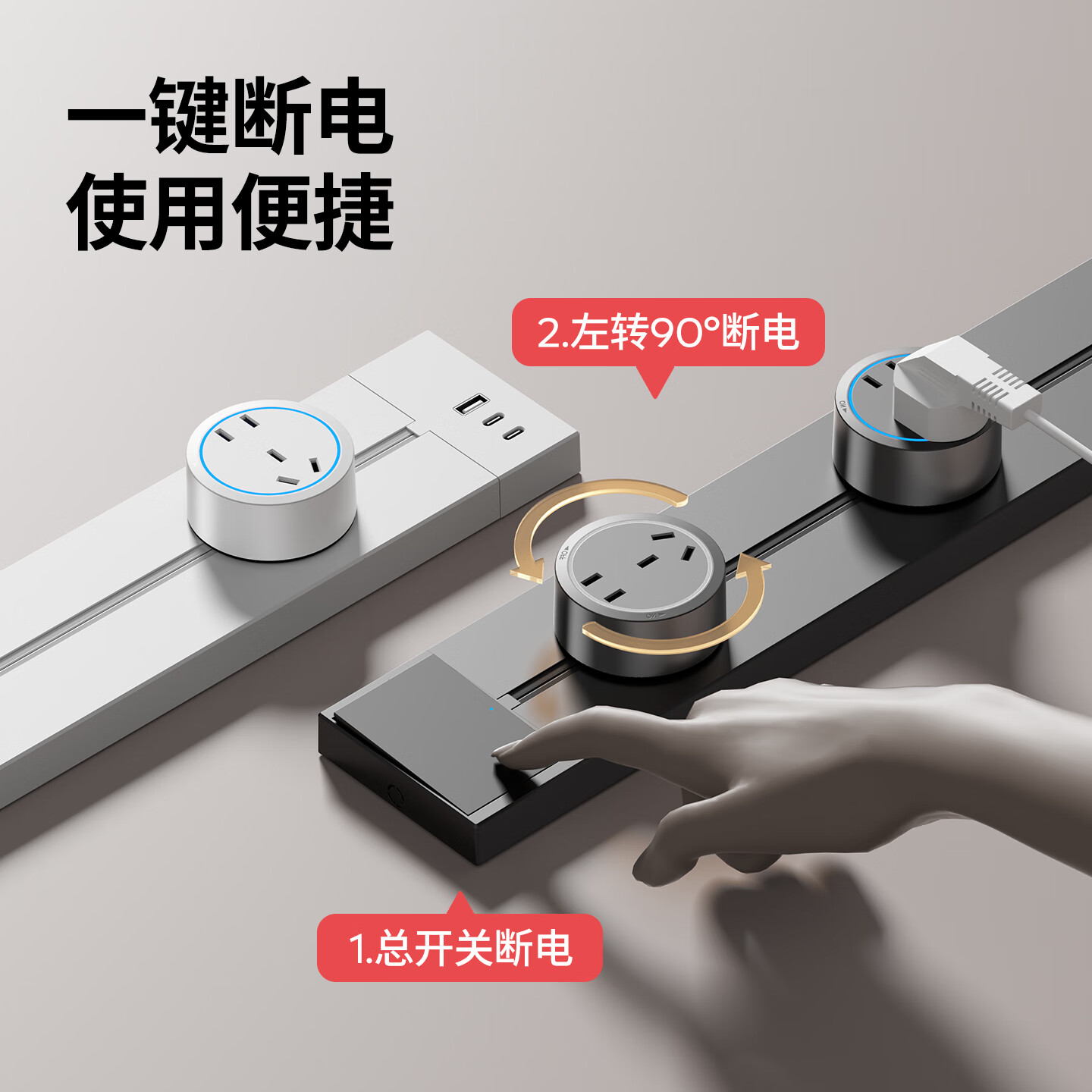 一键断电
使用便捷

2.左转90°断电

1.总开关断电