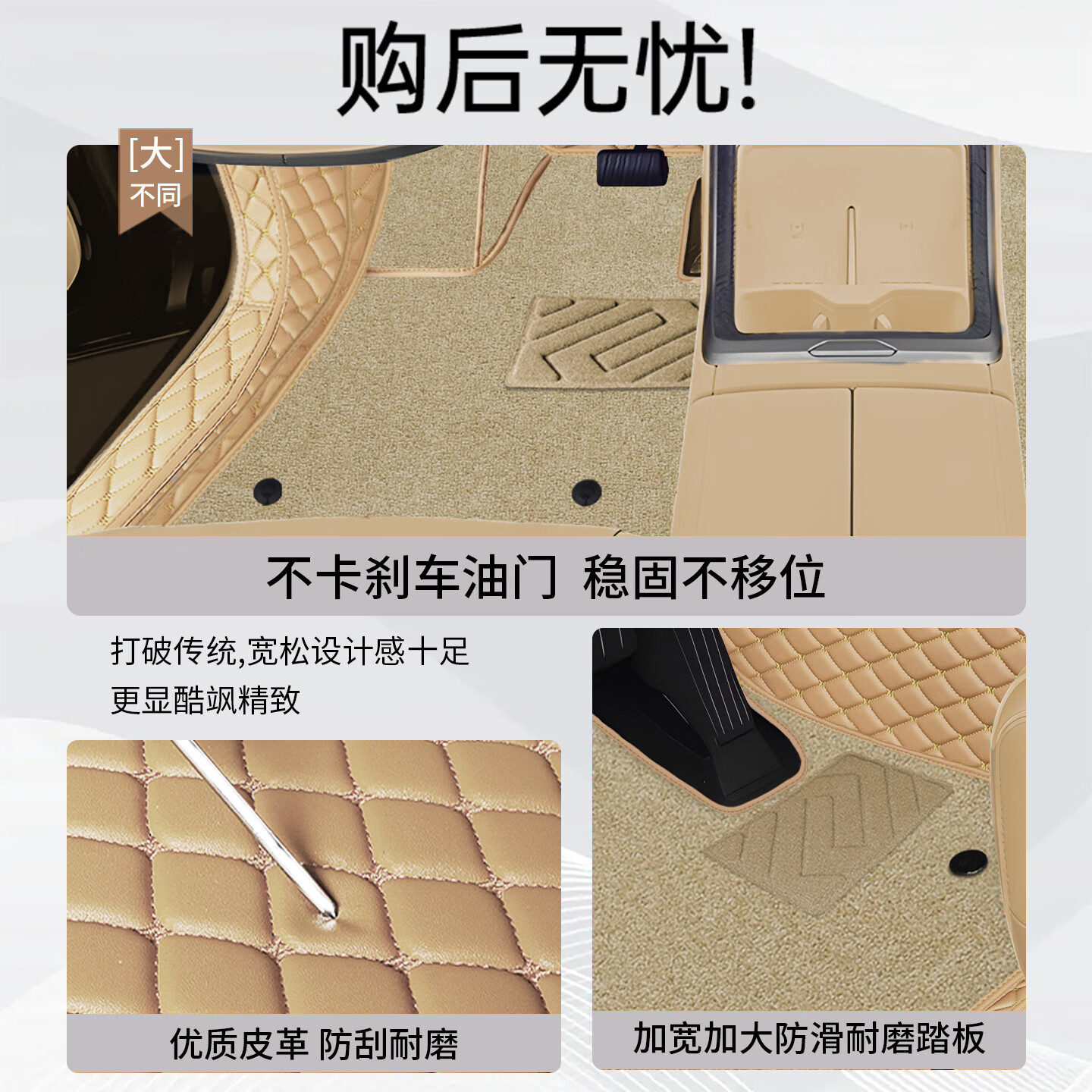 购后无忧!

[大]
不同

不卡刹车油门 稳固不移位

打破传统,宽松设计感十足
更显酷飒精致

优质皮革 防刮耐磨

加宽加大防滑耐磨踏板