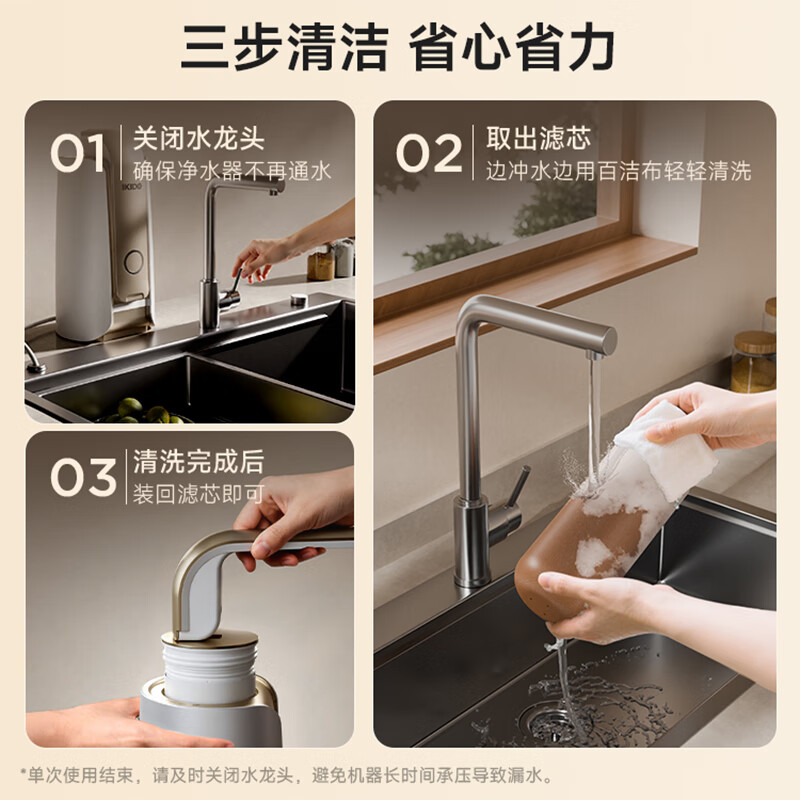 三步清洁 省心省力

01 关闭水龙头
确保净水器不再通水

02 取出滤芯
边冲水边用百洁布轻轻清洗

03 清洗完成后
装回滤芯即可

*单次使用结束，请及时关闭水龙头，避免机器长时间承压导致漏水。