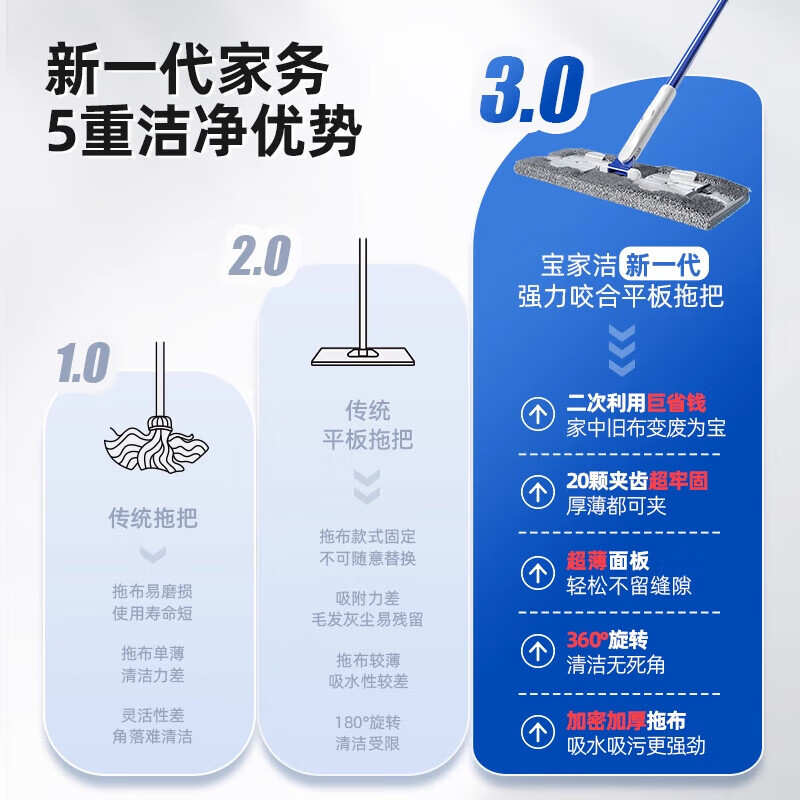 新一代家务
5重洁净优势

1.0

传统拖把

拖布易磨损
使用寿命短

拖布单薄
清洁力差

灵活性差
角落难清洁

2.0

传统
平板拖把

拖布款式固定
不可随意替换

吸附力差
毛发灰尘易残留

拖布较薄
吸水性较差

180°旋转
清洁受限

3.0

宝家洁 新一代
强力咬合平板拖把

二次利用巨省钱
家中旧布变废为宝

20颗夹齿超牢固
厚薄都可夹

超薄面板
轻松不留缝隙

360°旋转
清洁无死角

加密加厚拖布
吸水吸污更强劲