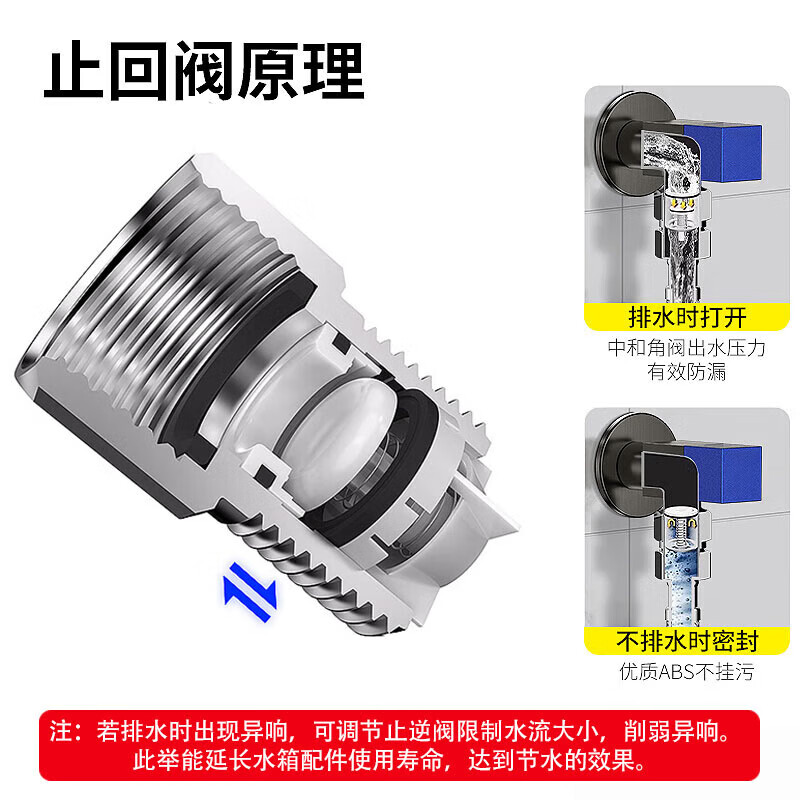 止回阀原理

排水时打开

中和角阀出水压力
有效防漏

不排水时密封

优质ABS不挂污

注：若排水时出现异响，可调节止逆阀限制水流大小，削弱异响。
此举能延长水箱配件使用寿命，达到节水的效果。