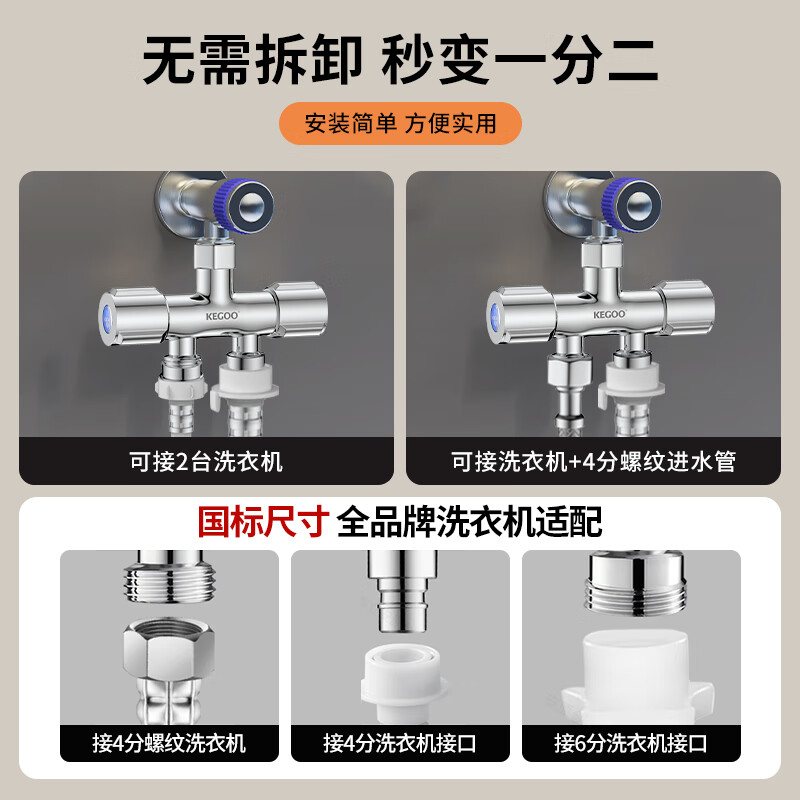 无需拆卸 秒变一分二

安装简单 方便实用

KEGOO

可接2台洗衣机

KEGOO

可接洗衣机+4分螺纹进水管

国标尺寸 全品牌洗衣机适配

接4分螺纹洗衣机

接4分洗衣机接口

接6分洗衣机接口