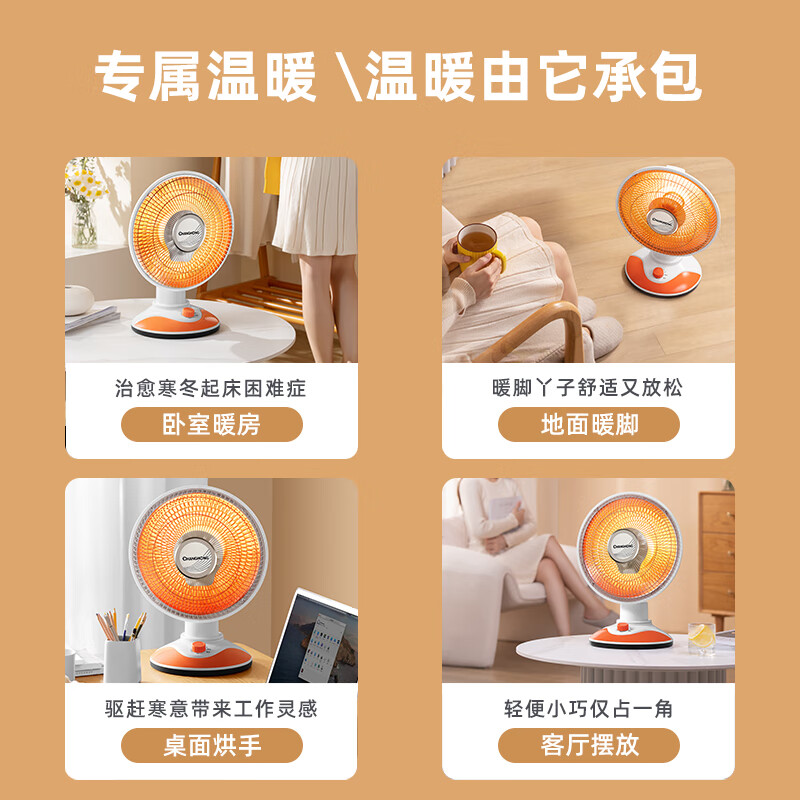 专属温暖 \温暖由它承包

CHANGHONG

治愈寒冬起床困难症

卧室暖房

CHANGHONG

暖脚丫子舒适又放松

地面暖脚

CHANGHONG

驱赶寒意带来工作灵感

桌面烘手

CHANGHONG

轻便小巧仅占一角

客厅摆放