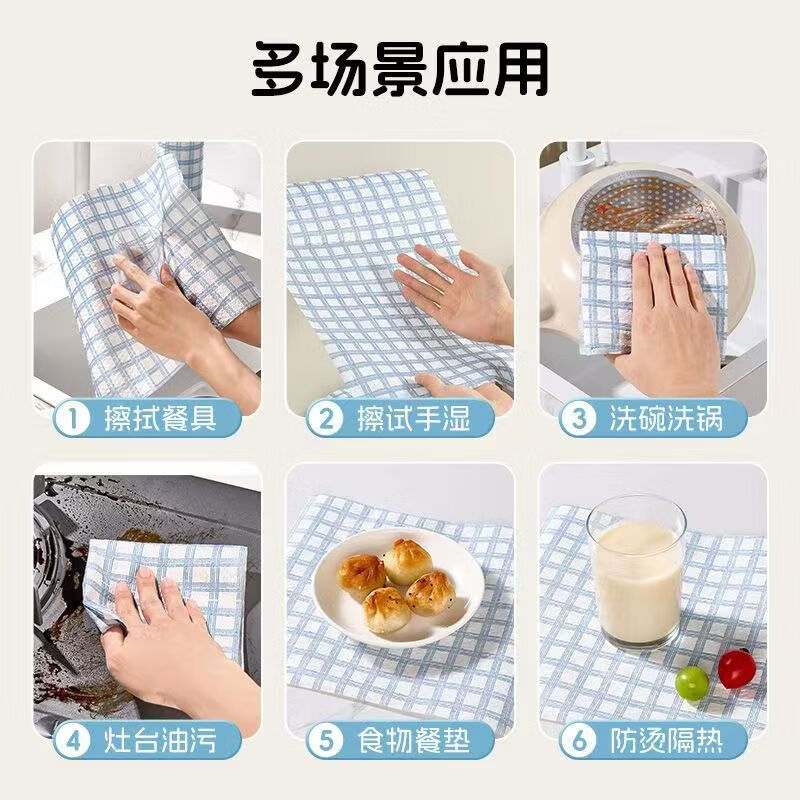 多场景应用

1 擦拭餐具

2 擦试手湿

3 洗碗洗锅

4 灶台油污

5 食物餐垫

6 防烫隔热