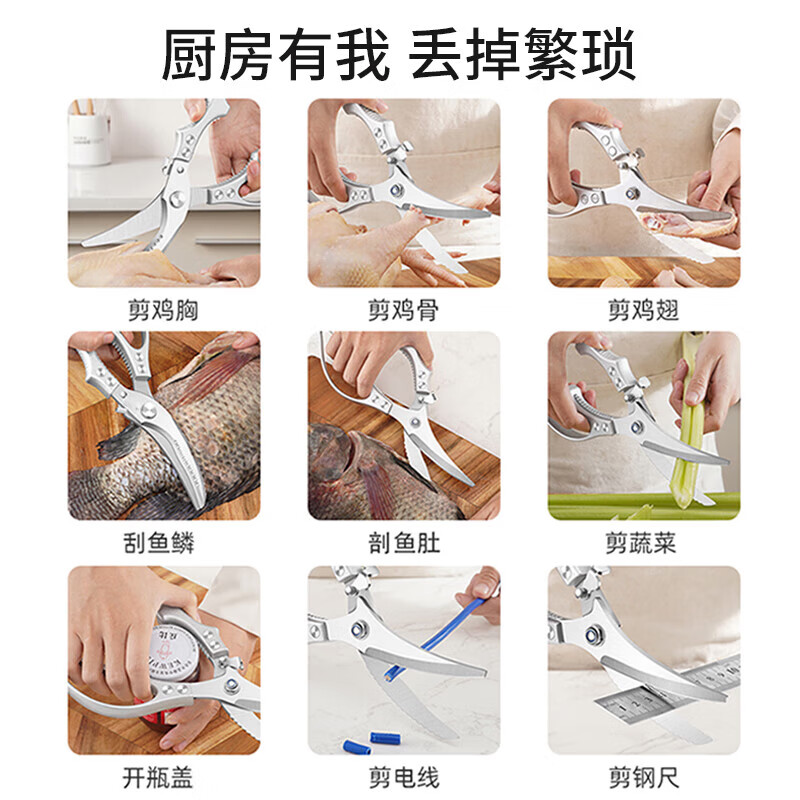 厨房有我 丢掉繁琐

剪鸡胸

剪鸡骨

剪鸡翅

刮鱼鳞

剖鱼肚

剪蔬菜

开瓶盖

剪电线

剪钢尺