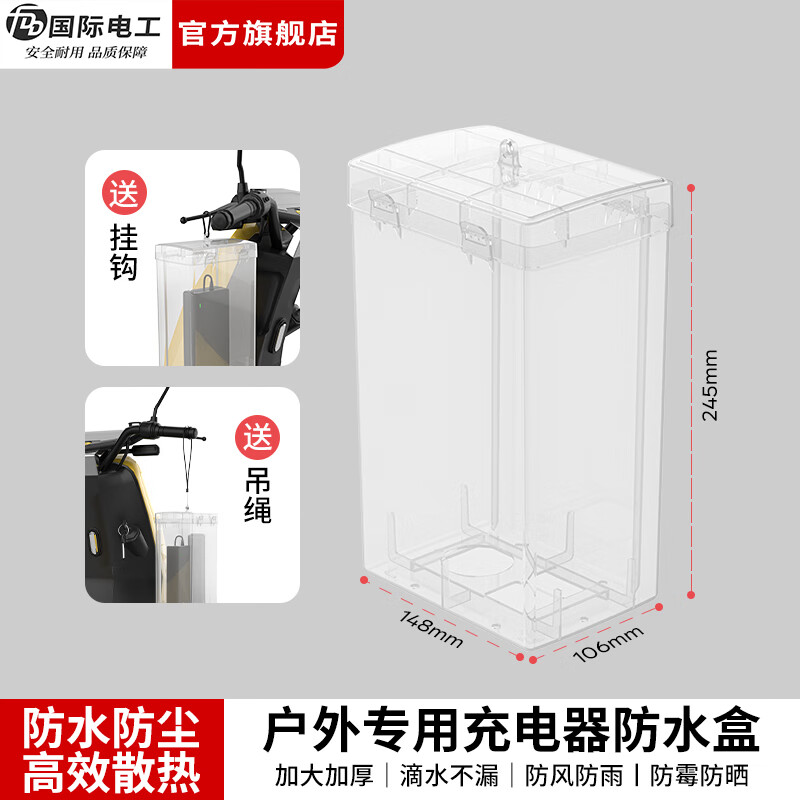 国际电工
安全耐用 品质保障
官方旗舰店

送
挂钩

送
吊绳

245mm
148mm
106mm

防水防尘
高效散热

户外专用充电器防水盒
加大加厚 | 滴水不漏 | 防风防雨 | 防霉防晒