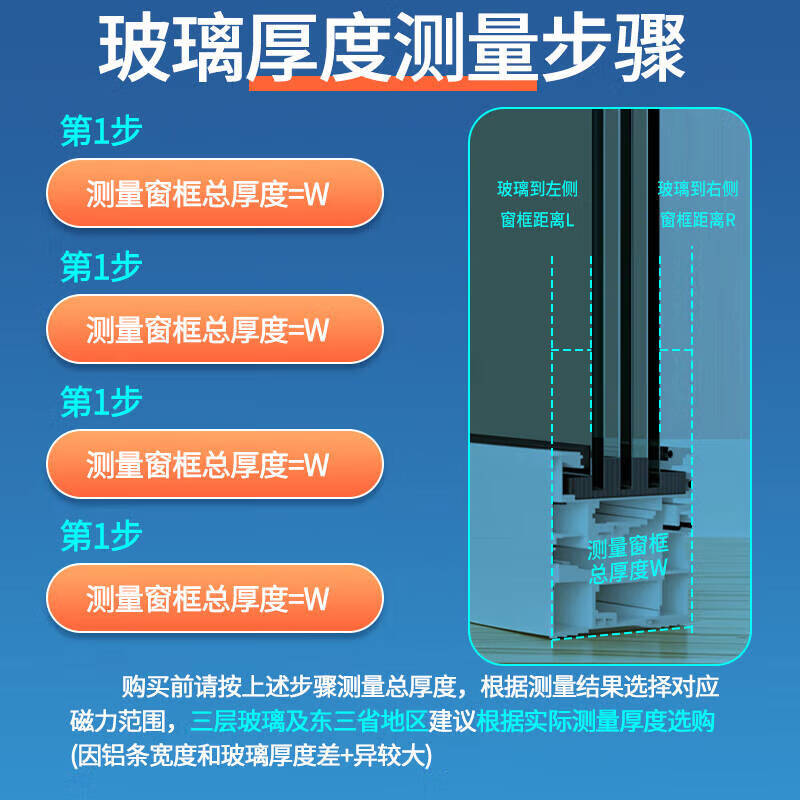 玻璃厚度测量步骤

第1步

测量窗框总厚度=W

第1步

测量窗框总厚度=W

第1步

测量窗框总厚度=W

第1步

测量窗框总厚度=W

玻璃到左侧窗框距离L

玻璃到右侧窗框距离R

测量窗框总厚度W

购买前请按上述步骤测量总厚度，根据测量结果选择对应磁力范围，三层玻璃及东三省地区建议根据实际测量厚度选购(因铝条宽度和玻璃厚度差+异较大)