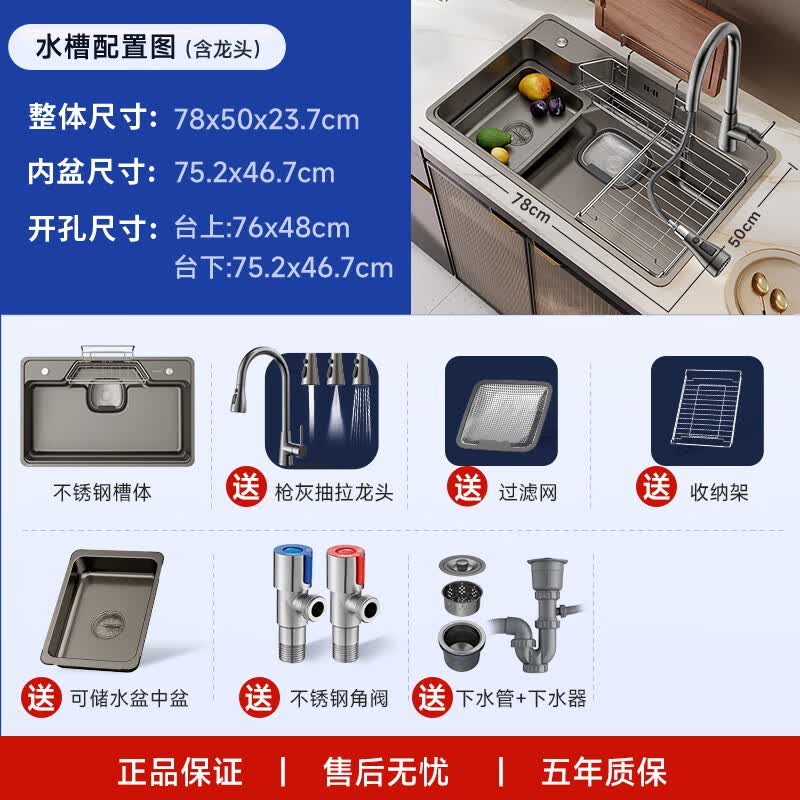 水槽配置图（含龙头）

整体尺寸：78x50x23.7cm
内盆尺寸：75.2x46.7cm
开孔尺寸：台上:76x48cm
台下:75.2x46.7cm

78cm
50cm

不锈钢槽体
送 枪灰抽拉龙头
送 过滤网
送 收纳架

送 可储水盆中盆
送 不锈钢角阀
送 下水管+下水器

正品保证 | 售后无忧 | 五年质保