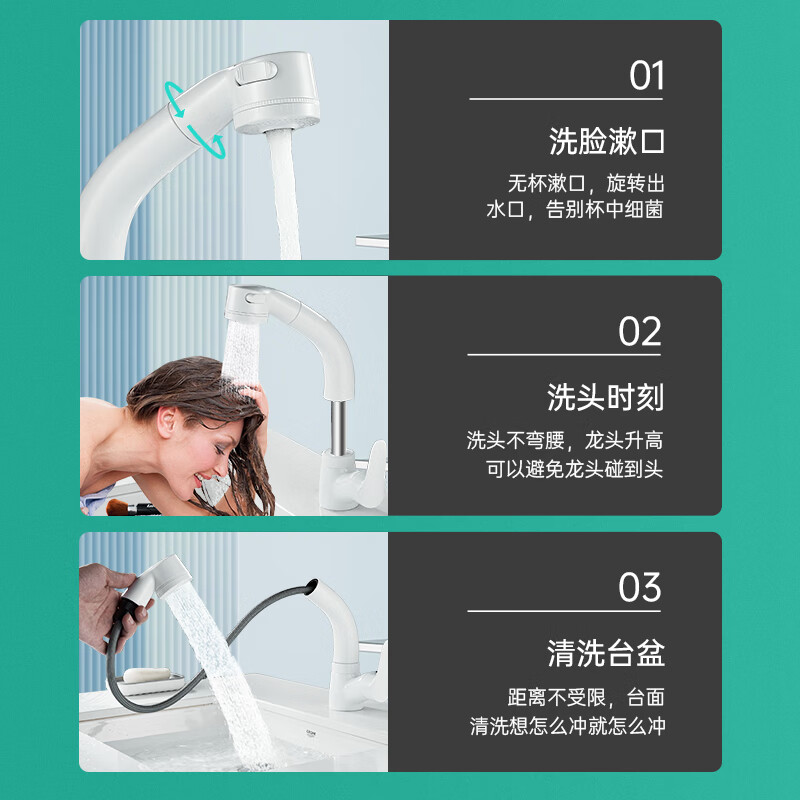 01

洗脸漱口

无杯漱口，旋转出水口，告别杯中细菌

02

洗头时刻

洗头不弯腰，龙头升高可以避免龙头碰到头

03

清洗台盆

距离不受限，台面清洗想怎么冲就怎么冲