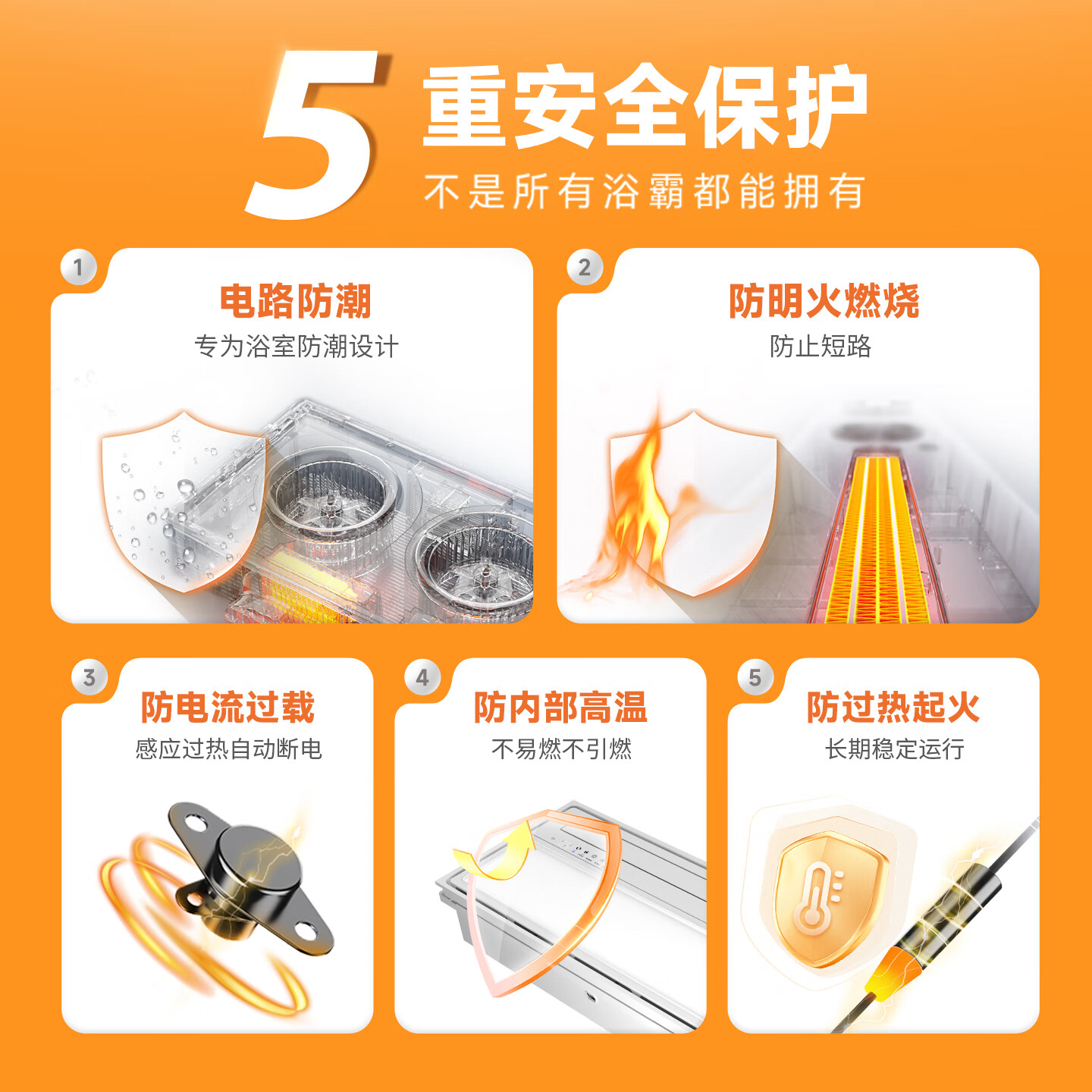 5 重安全保护

不是所有浴霸都能拥有

1
电路防潮
专为浴室防潮设计

2
防明火燃烧
防止短路

3
防电流过载
感应过热自动断电

4
防内部高温
不易燃不引燃

5
防过热起火
长期稳定运行