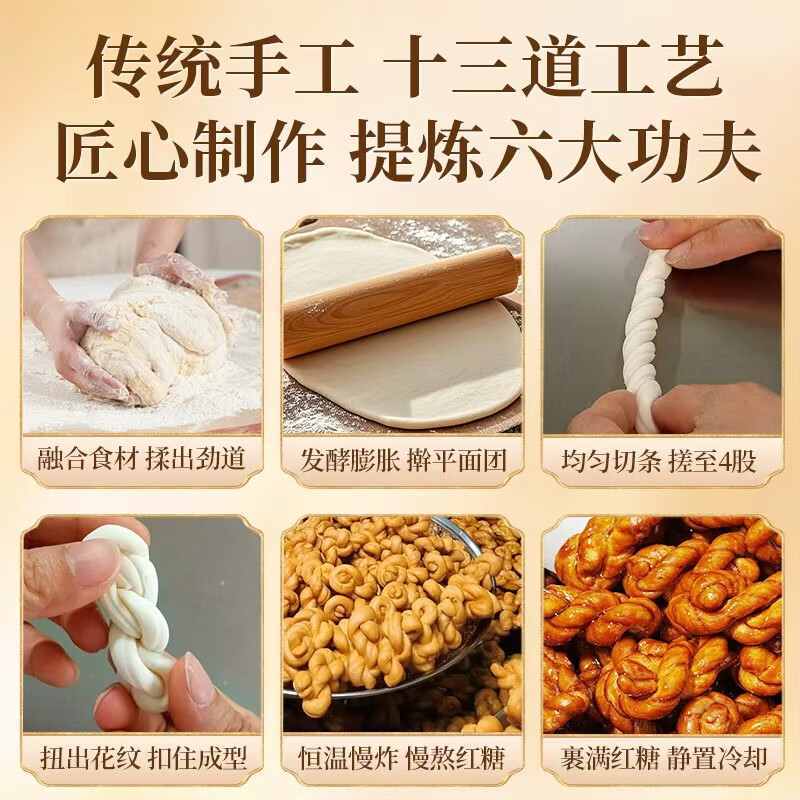 传统手工 十三道工艺
匠心制作 提炼六大功夫

融合食材 揉出劲道

发酵膨胀 擀平面团

均匀切条 搓至4股

扭出花纹 扣住成型

恒温慢炸 慢熬红糖

裹满红糖 静置冷却