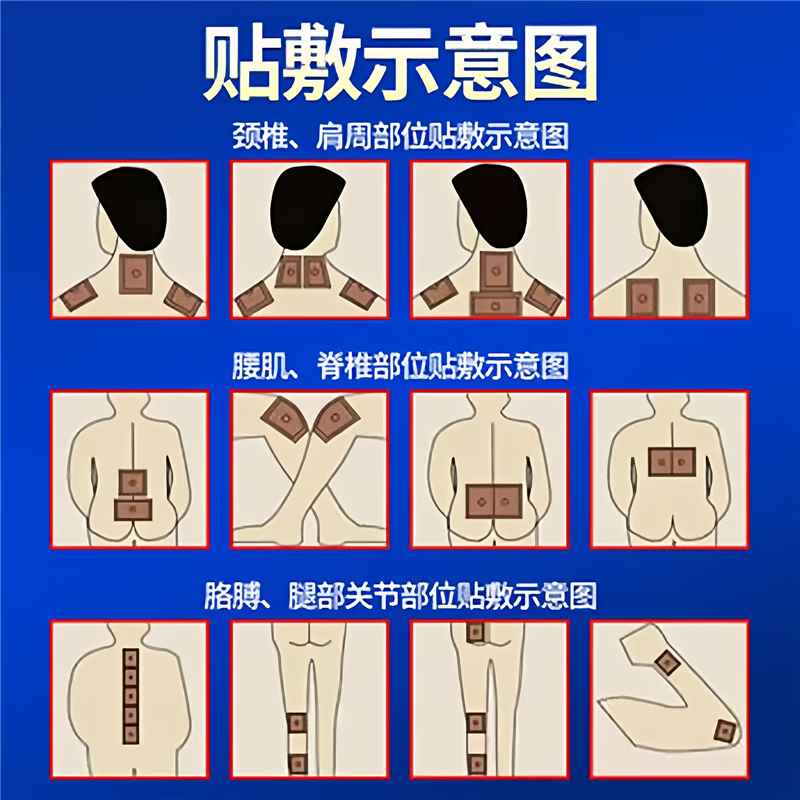 贴敷示意图

颈椎、肩周部位贴敷示意图

腰肌、脊椎部位贴敷示意图

胳膊、腿部关节部位贴敷示意图