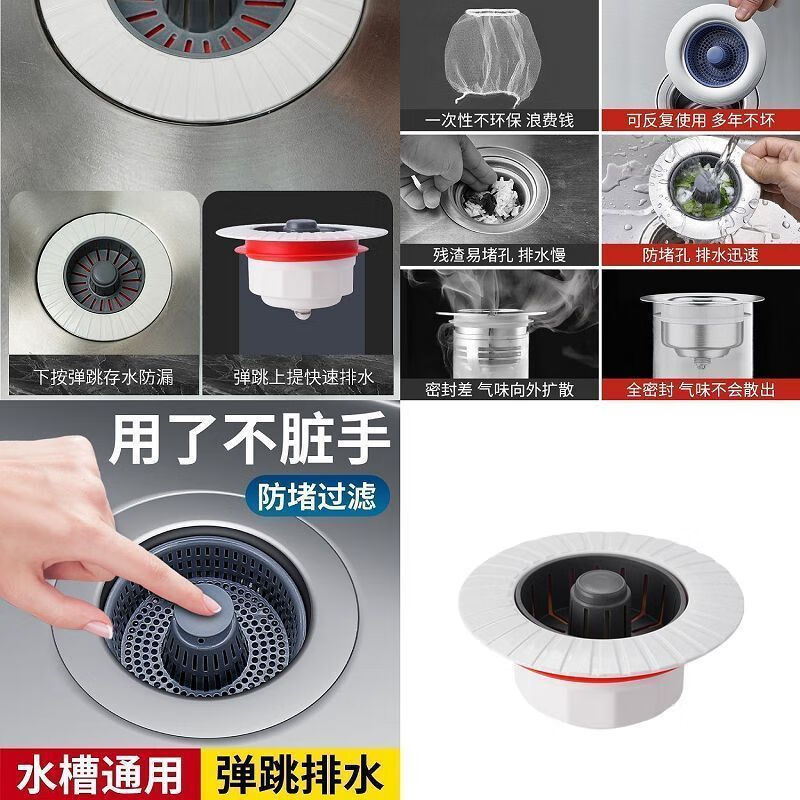 下按弹跳存水防漏

弹跳上提快速排水

一次性不环保 浪费钱

可反复使用 多年不坏

残渣易堵孔 排水慢

防堵孔 排水迅速

密封差 气味向外扩散

全密封 气味不会散出

用了不脏手

防堵过滤

水槽通用

弹跳排水