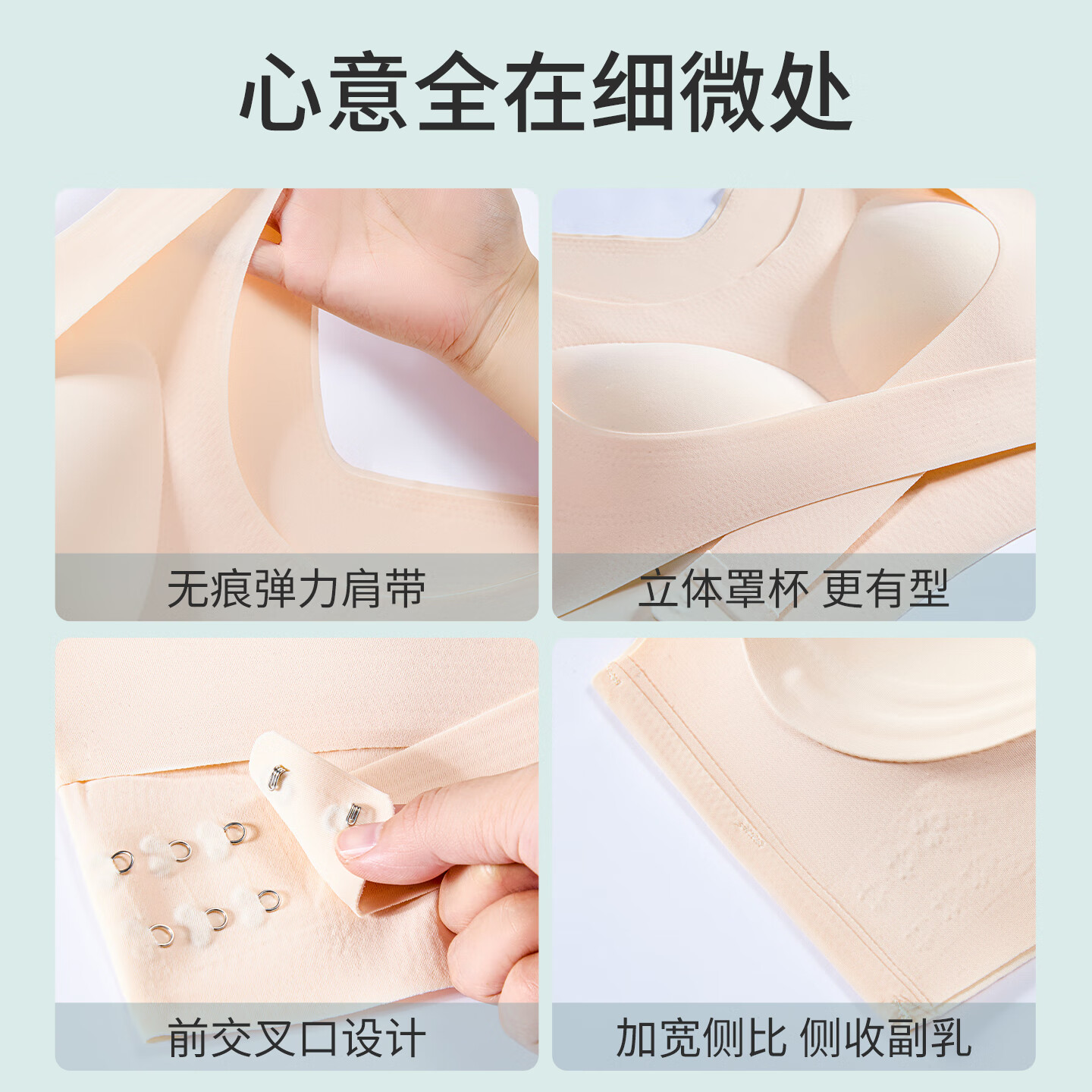 心意全在细微处

无痕弹力肩带

立体罩杯 更有型

前交叉口设计

加宽侧比 侧收副乳