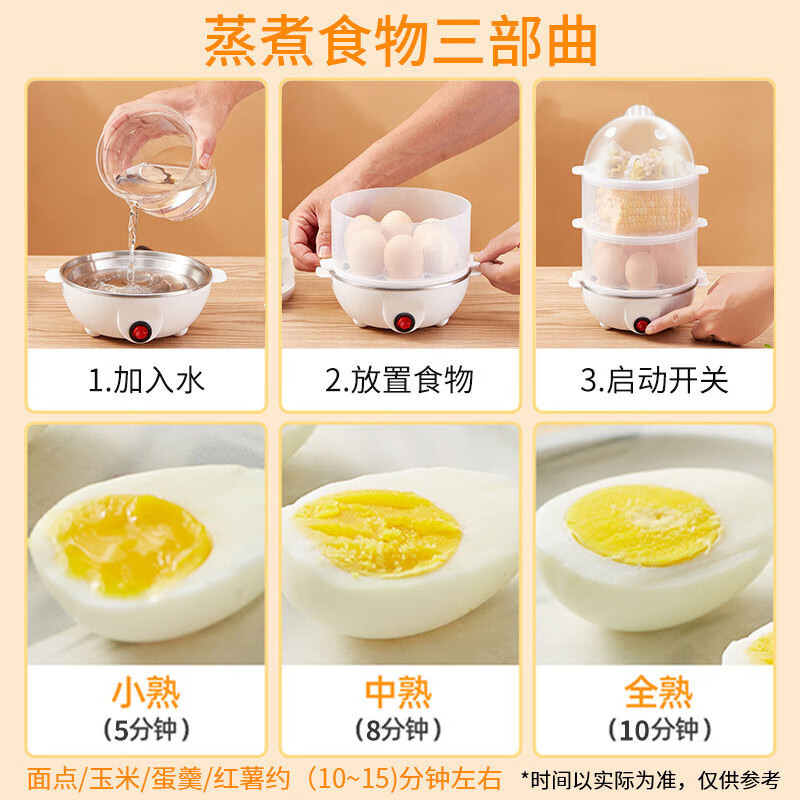 蒸煮食物三部曲

1.加入水

2.放置食物

3.启动开关

小熟
（5分钟）

中熟
（8分钟）

全熟
（10分钟）

面点/玉米/蛋羹/红薯约（10~15)分钟左右 *时间以实际为准，仅供参考