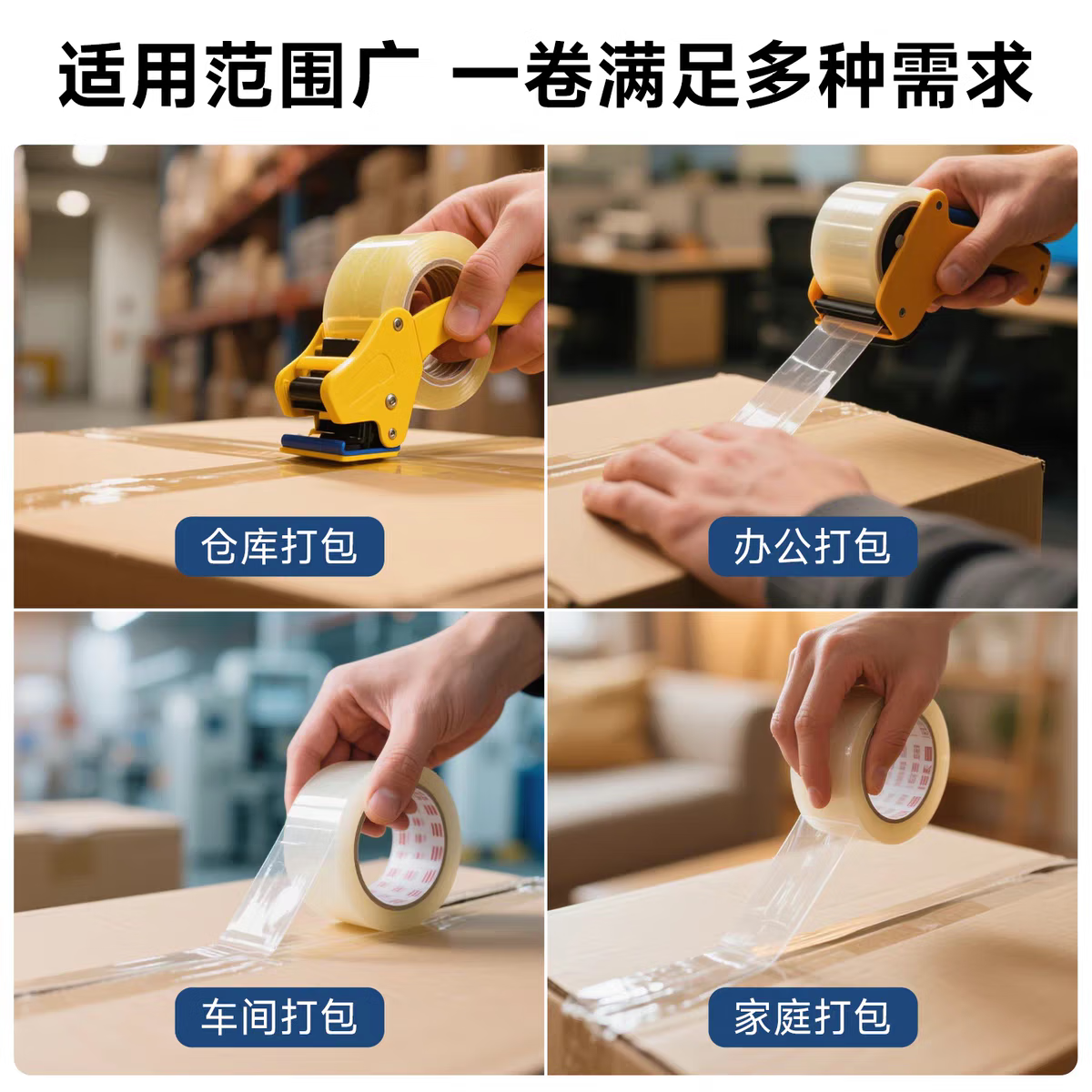 适用范围广 一卷满足多种需求

仓库打包

办公打包

车间打包

家庭打包