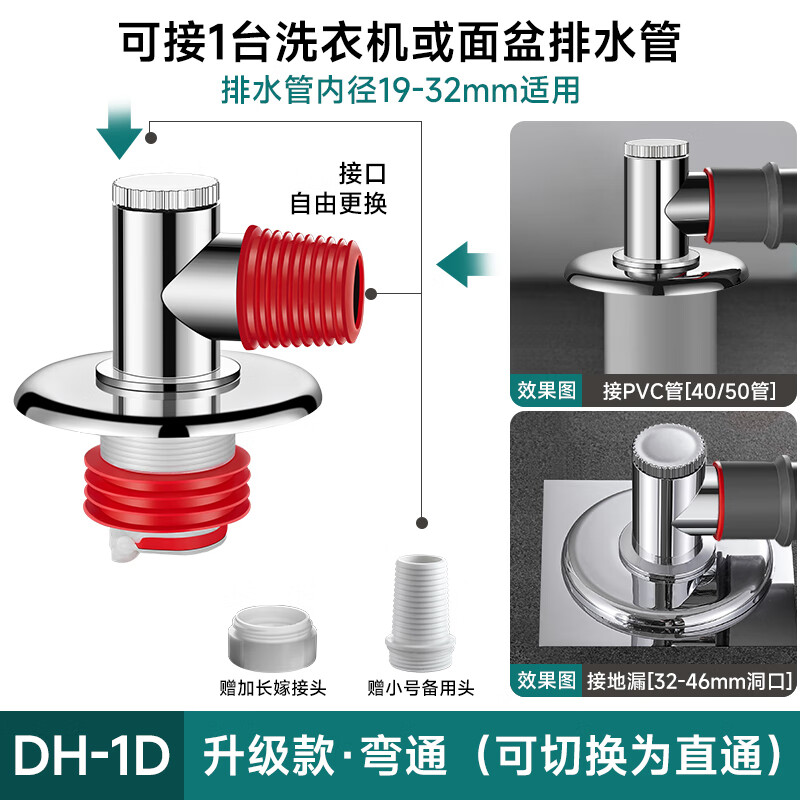 可接1台洗衣机或面盆排水管
排水管内径19-32mm适用

接口
自由更换

效果图 接PVC管[40/50管]

效果图 接地漏[32-46mm洞口]

赠加长嫁接头 赠小号备用头

DH-1D 升级款·弯通（可切换为直通）