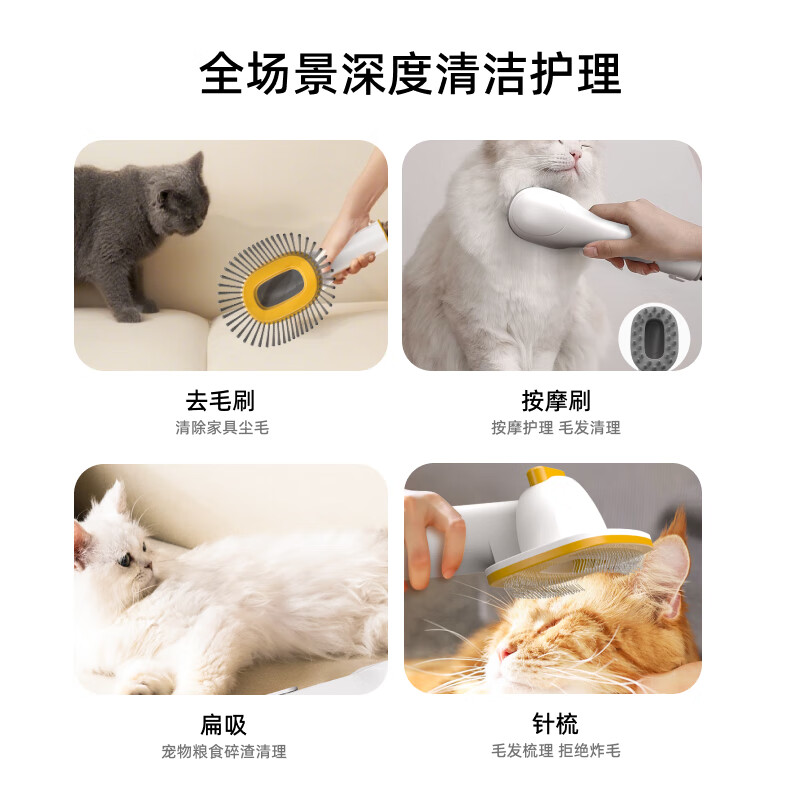 全场景深度清洁护理

去毛刷
清除家具尘毛

按摩刷
按摩护理 毛发清理

扁吸
宠物粮食碎渣清理

针梳
毛发梳理 拒绝炸毛