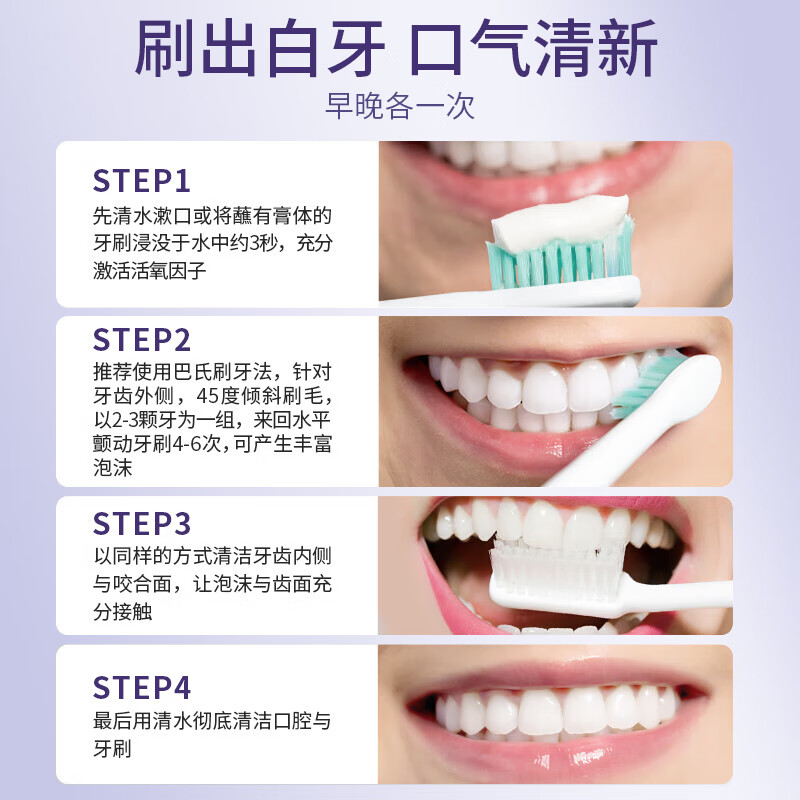 刷出白牙 口气清新

早晚各一次

STEP1

先清水漱口或将蘸有膏体的牙刷浸没于水中约3秒，充分激活活氧因子

STEP2

推荐使用巴氏刷牙法，针对牙齿外侧，45度倾斜刷毛，以2-3颗牙为一组，来回水平颤动牙刷4-6次，可产生丰富泡沫

STEP3

以同样的方式清洁牙齿内侧与咬合面，让泡沫与齿面充分接触

STEP4

最后用清水彻底清洁口腔与牙刷