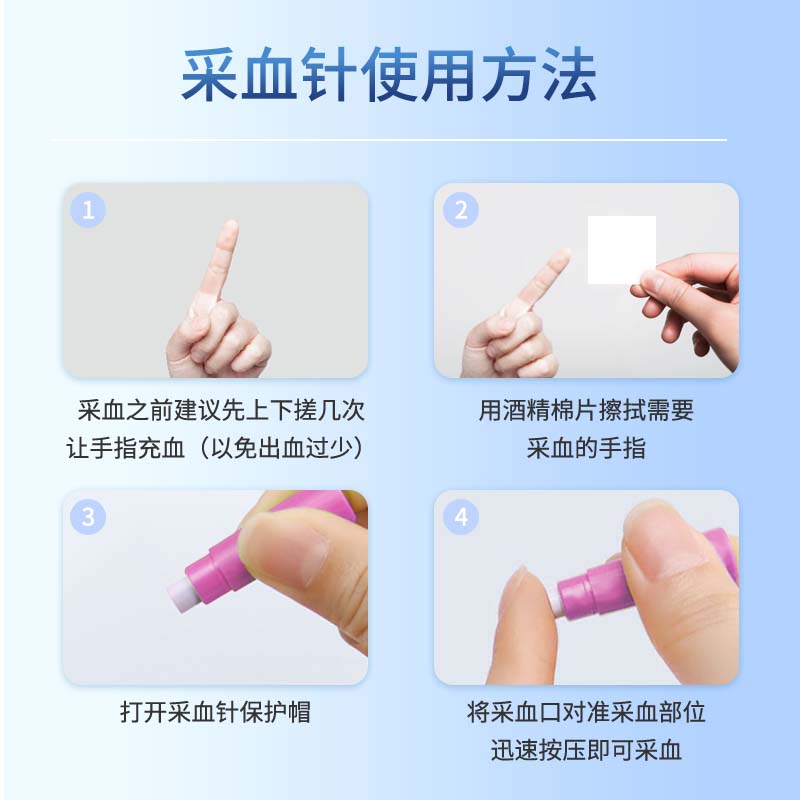 采血针使用方法

1

采血之前建议先上下搓几次让手指充血（以免出血过少）

2

用酒精棉片擦拭需要采血的手指

3

打开采血针保护帽

4

将采血口对准采血部位迅速按压即可采血