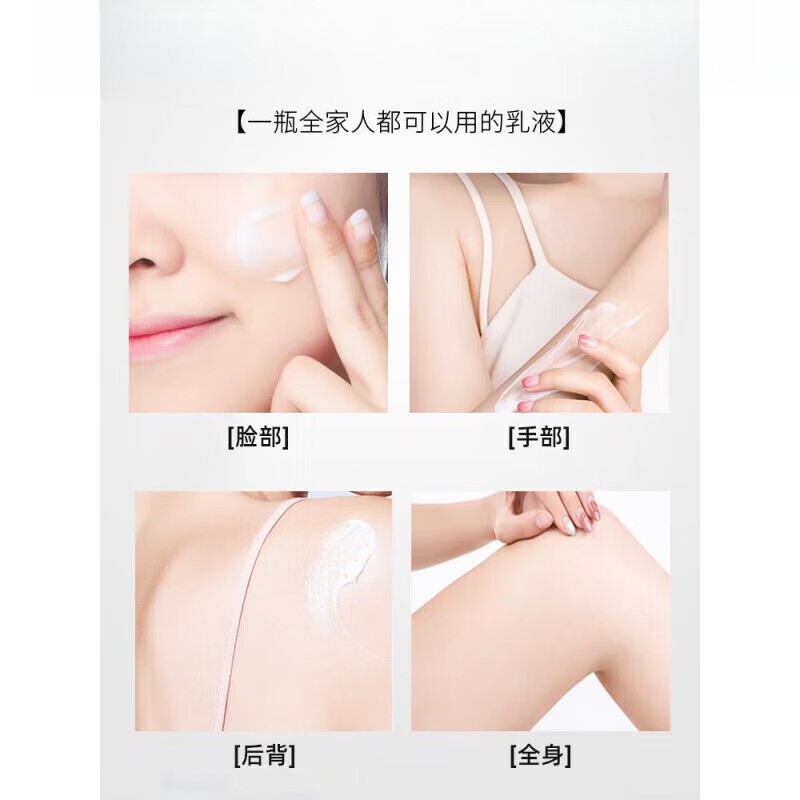 【一瓶全家人都可以用的乳液】

[脸部]

[手部]

[后背]

[全身]